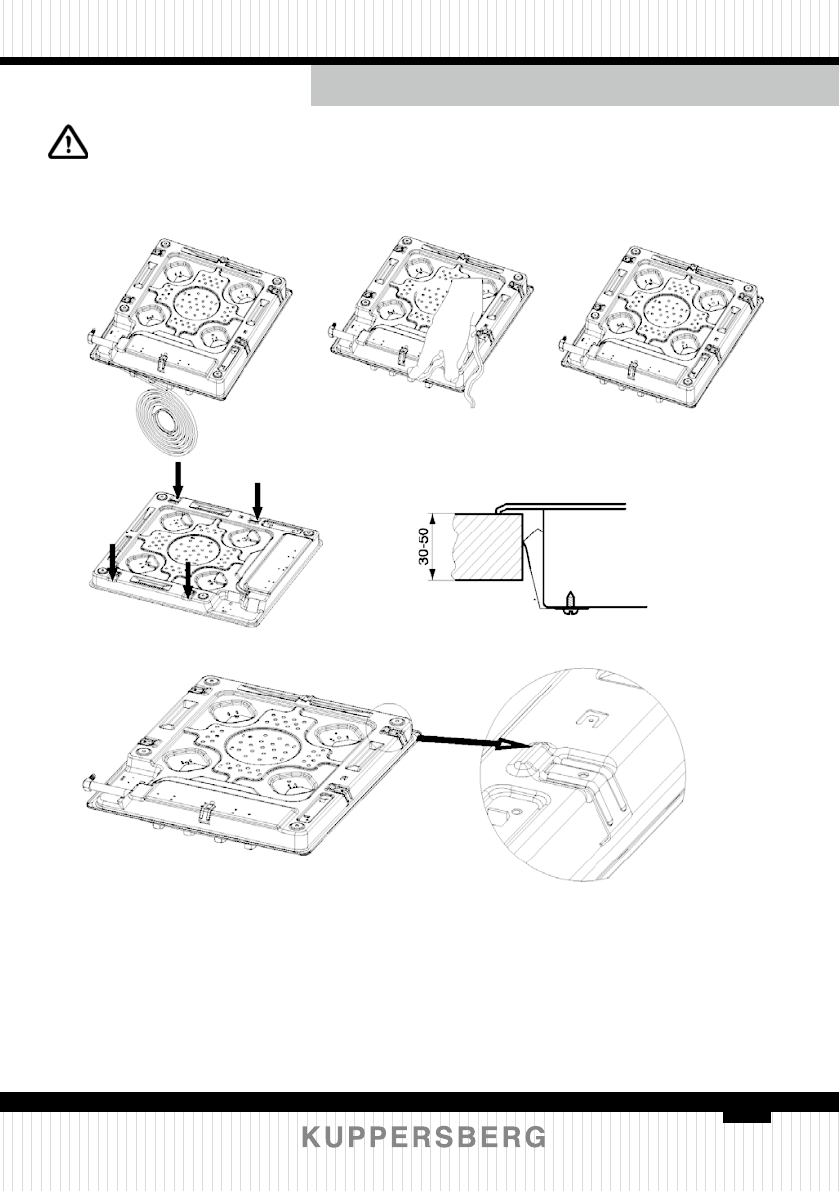 30-50

KUPPERSBERG