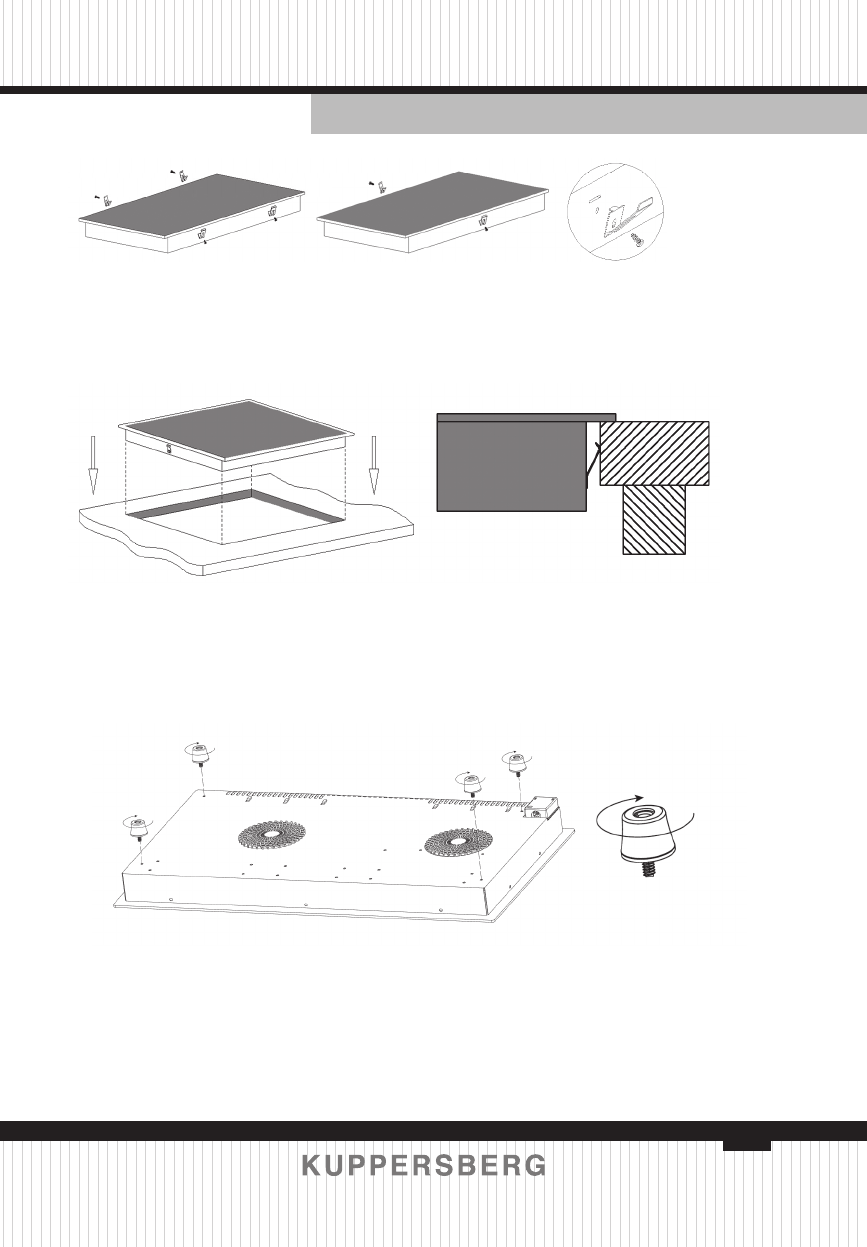 KUPPERSBERG