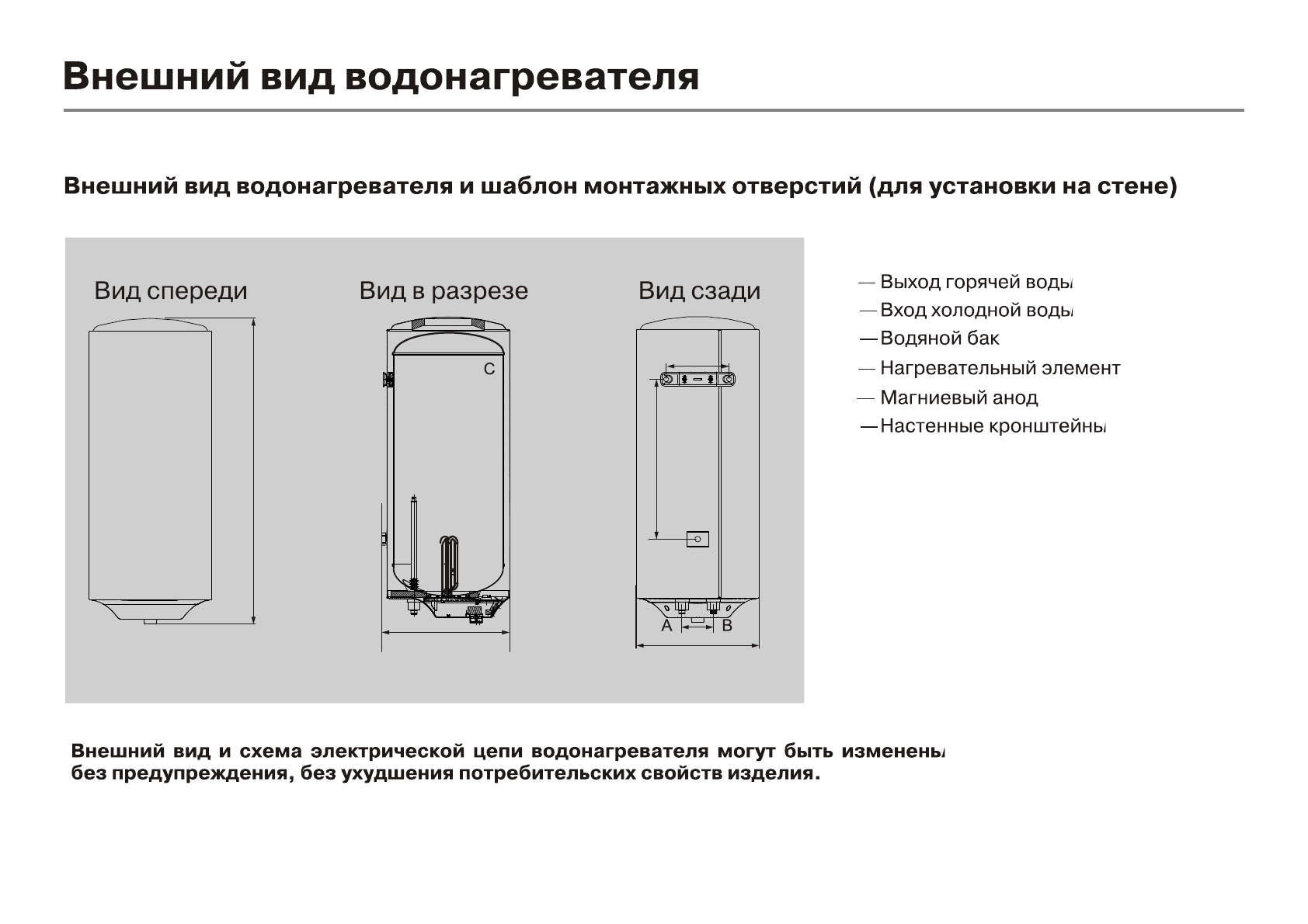 Внешний вид водонагревателя

Внешний вид водонагревателя и шаблон монтажных отверстий (для установки на стене)

Вид спереди

Вид в разрезе

C

Вид сзади

A

B

— Выход горячей воды
— Вход холодной воды
— Водяной бак
— Нагревательный элемент
— Магниевый анод
— Настенные кронштейны

Внешний вид и схема электрической цепи водонагревателя могут быть изменены без предупреждения, без ухудшения потребительских свойств изделия.