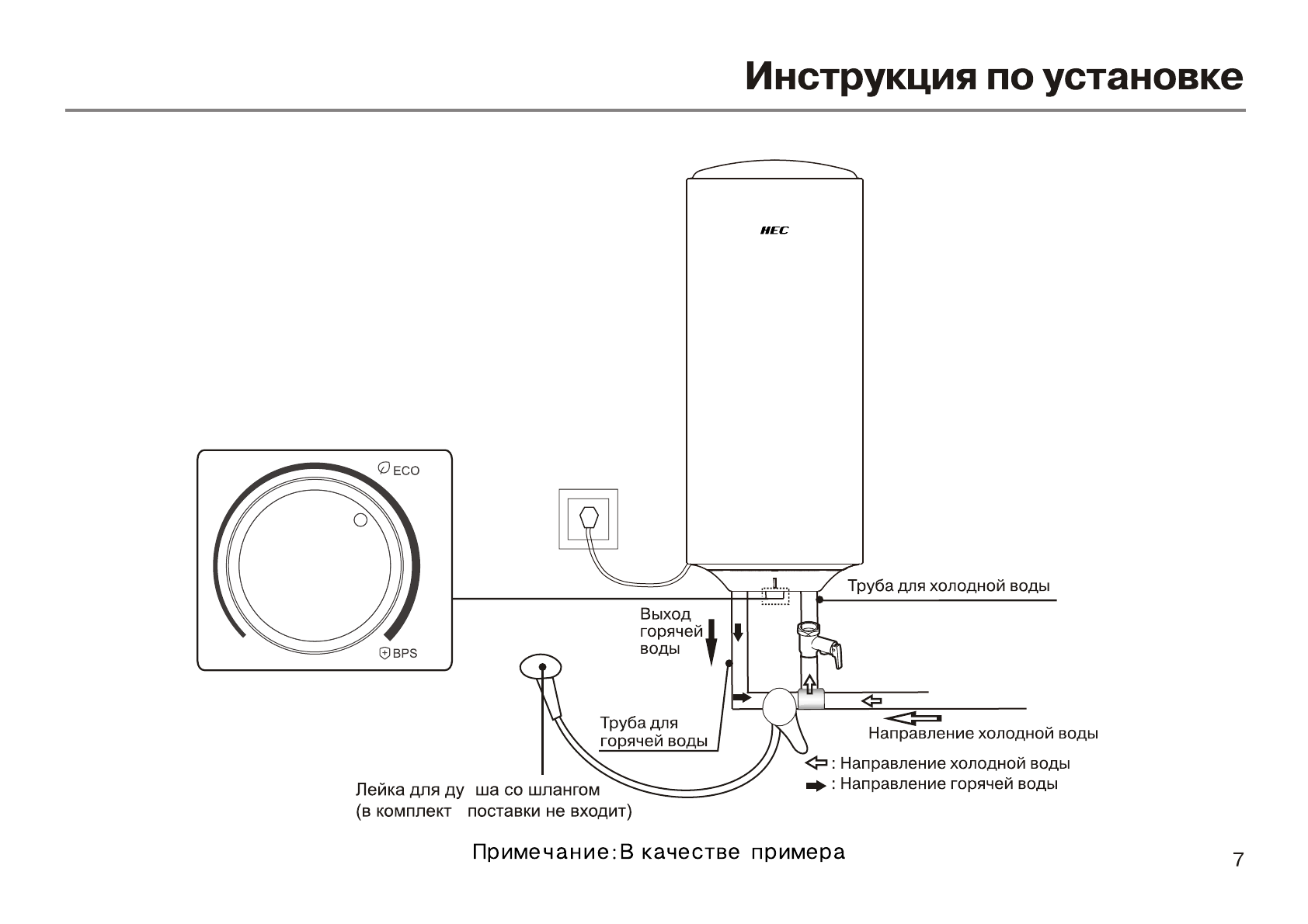 Инструкция по установке

HEC

ECO

BPS

Труба для холодной воды

Выход горячей воды

Труба для горячей воды

Направление холодной воды

: Направление холодной воды

: Направление горячей воды

Лейка для ду ша со шлангом (в комплект поставки не входит)

Примечание:В качестве примера

7