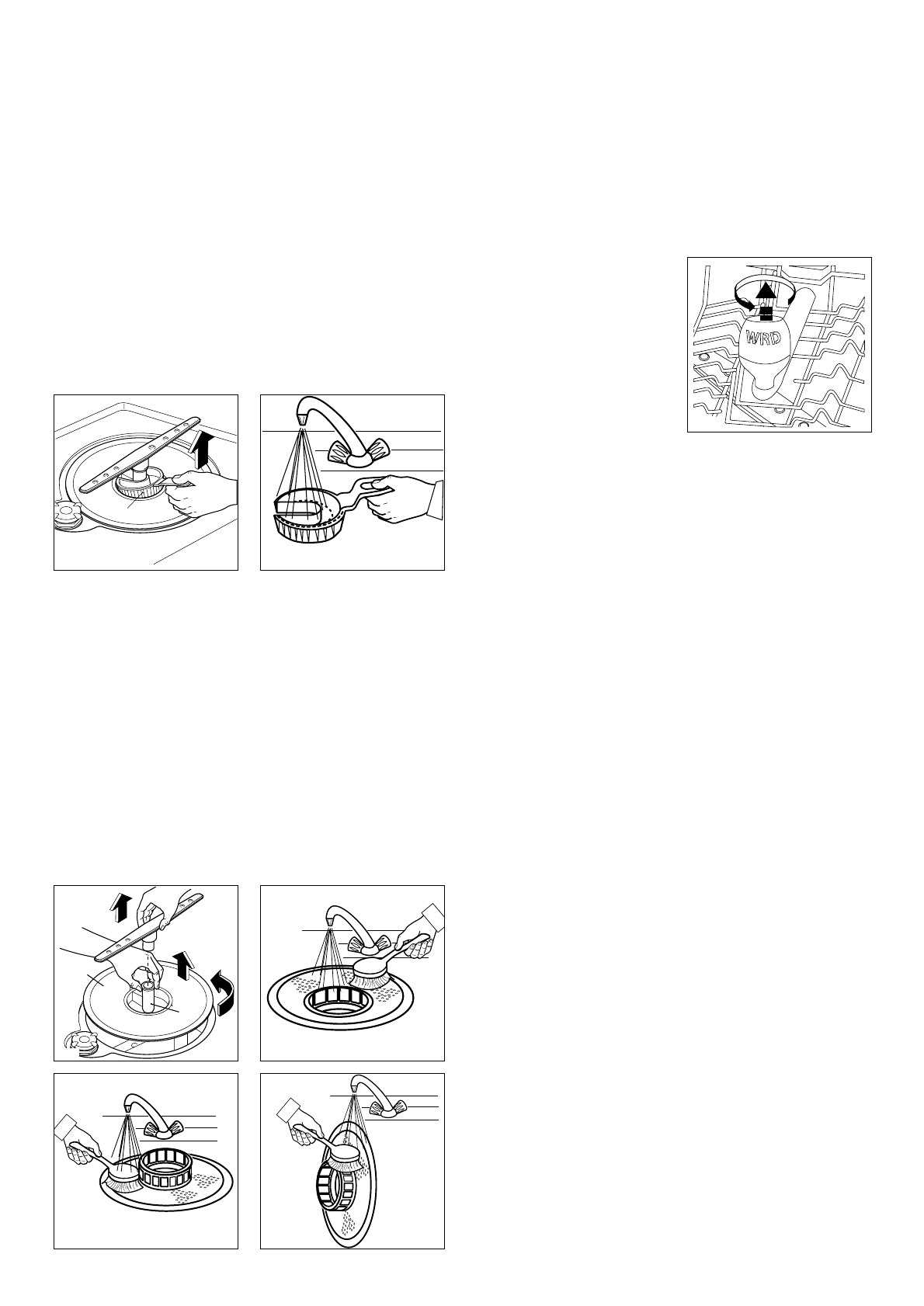 WRD