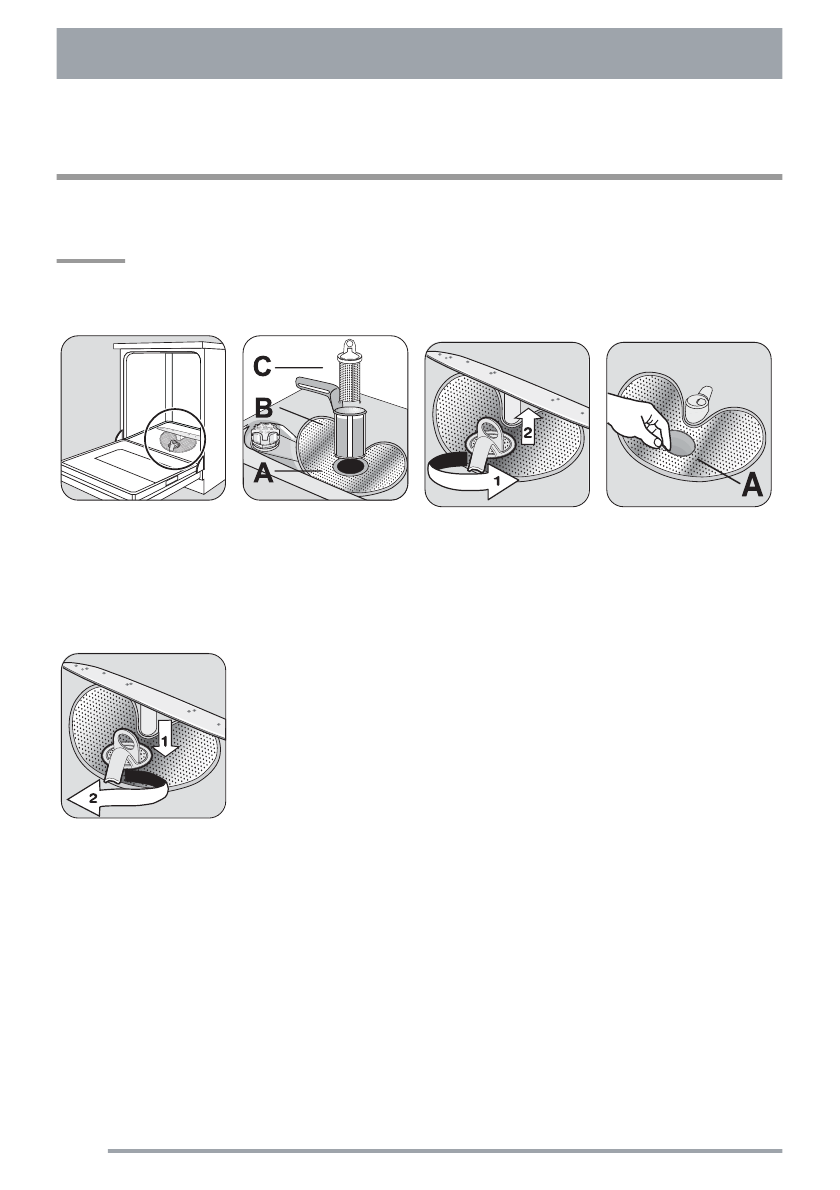 C

B

A

2

1

A

1

2