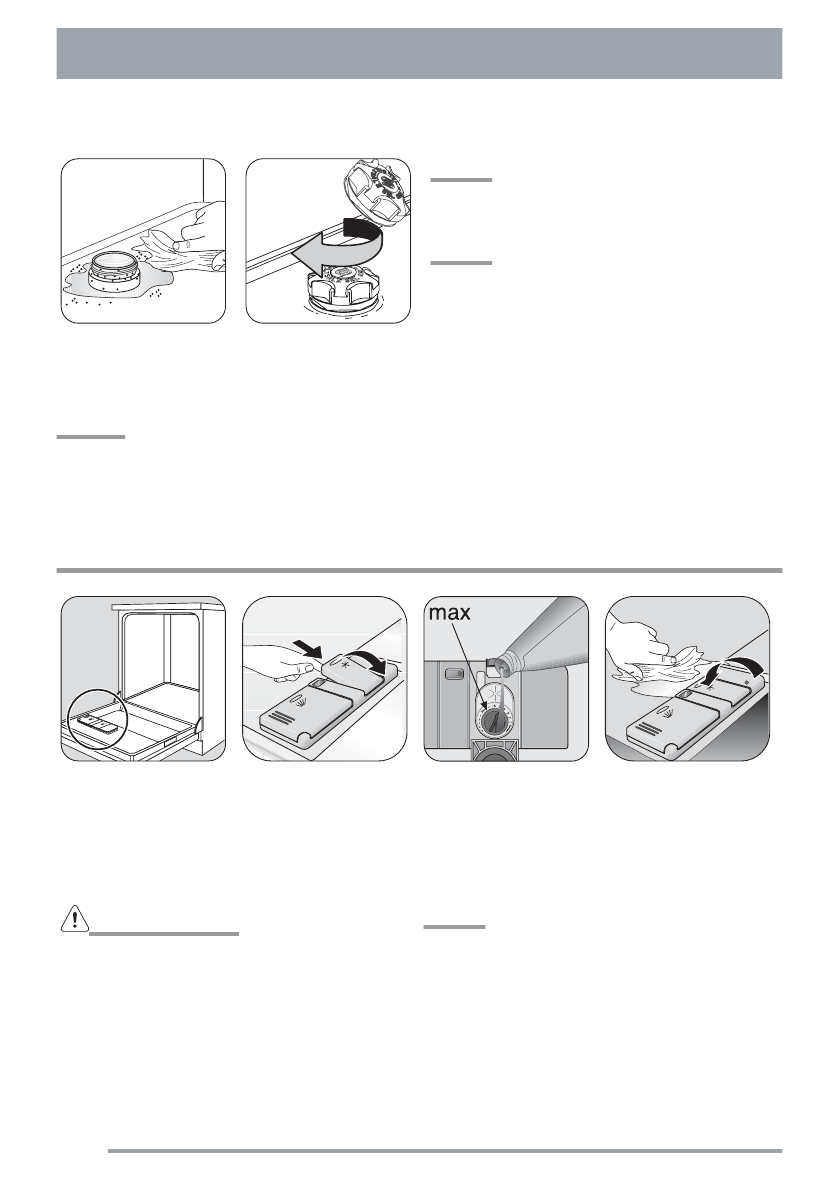 max