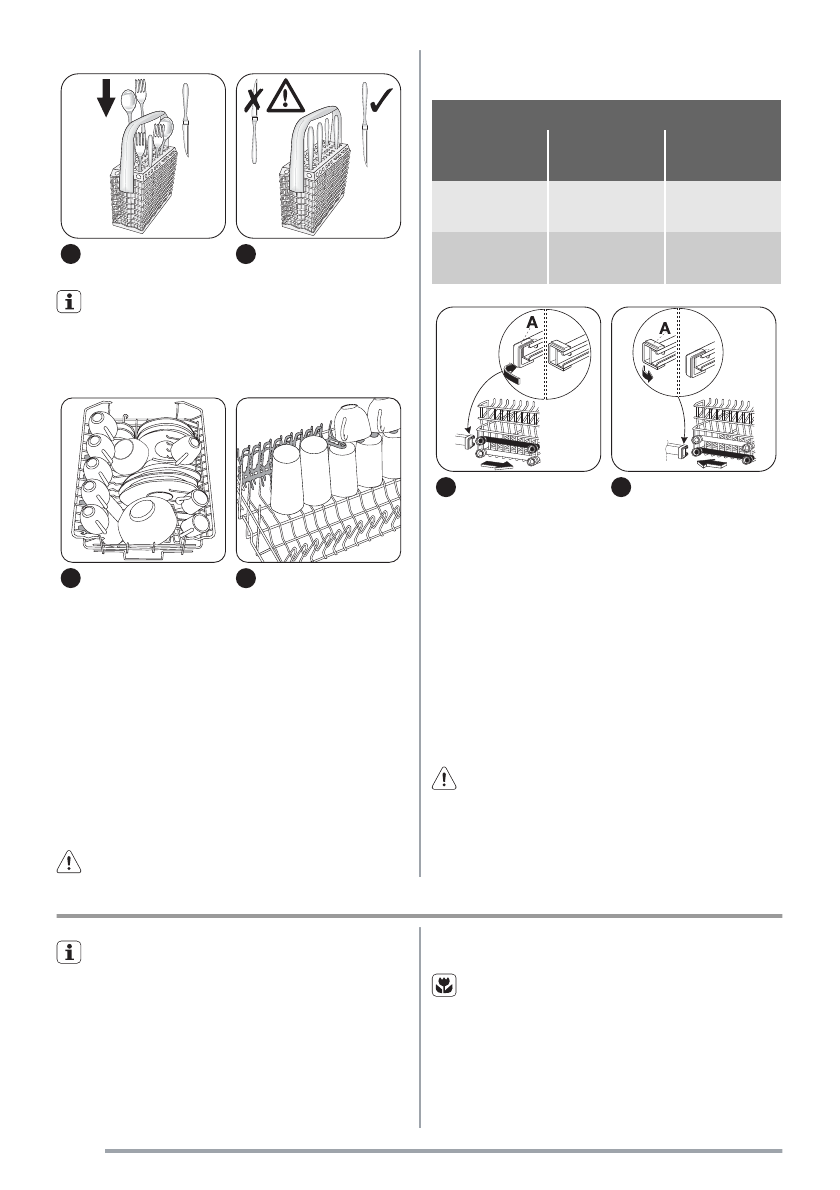 A

A