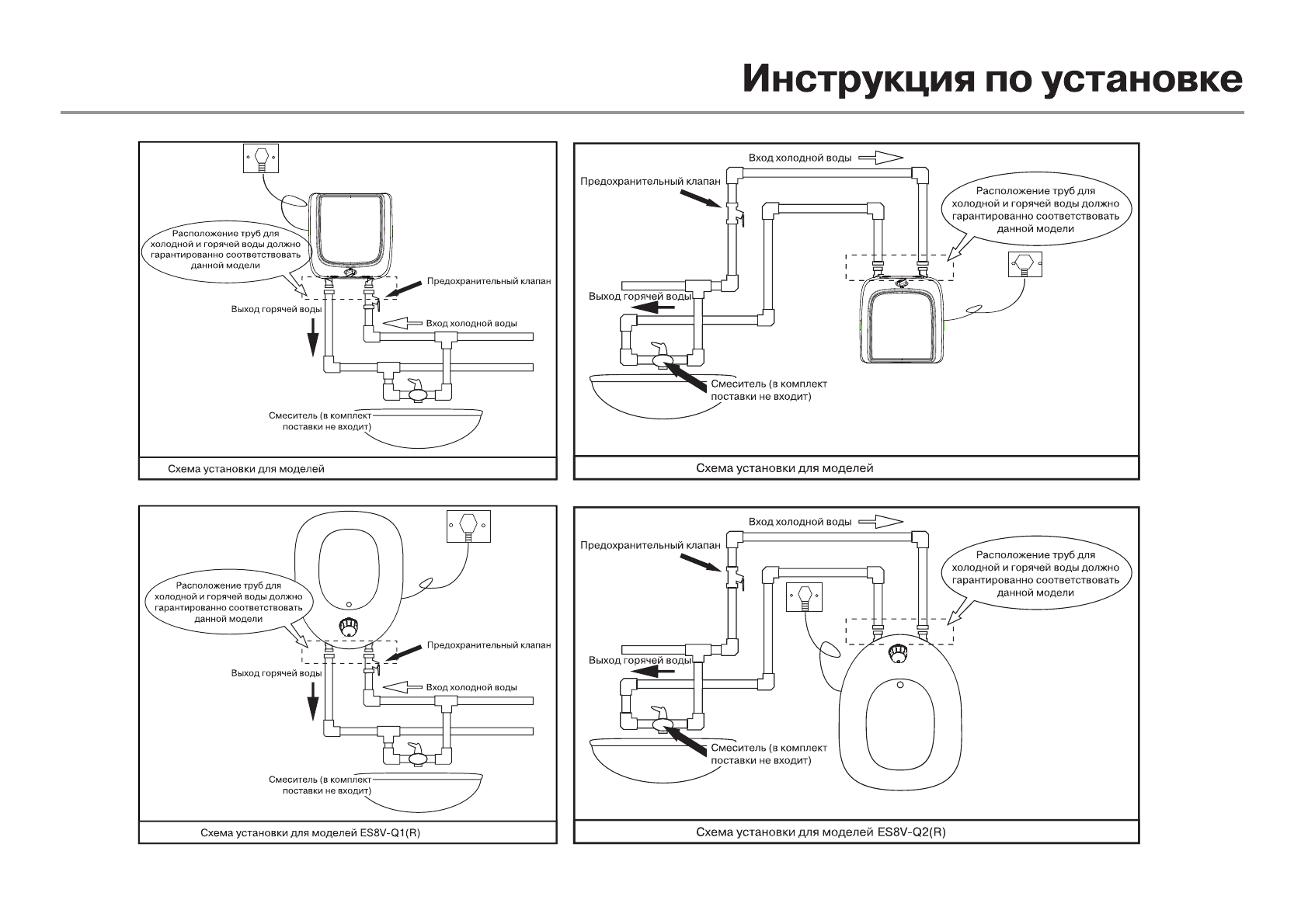 Инструкция по установке

Расположение труб для холодной и горячей воды должно гарантированно соответствовать данной модели

Предохранительный клапан

Выход горячей воды

Вход холодной воды

Смеситель (в комплект поставки не входит)

Схема установки для моделей

Вход холодной воды

Предохранительный клапан

Расположение труб для холодной и горячей воды должно гарантированно соответствовать данной модели

Выход горячей воды

Смеситель (в комплект поставки не входит)

Схема установки для моделей

Расположение труб для холодной и горячей воды должно гарантированно соответствовать данной модели

Предохранительный клапан

Выход горячей воды

Вход холодной воды

Смеситель (в комплект поставки не входит)

Схема установки для моделей ES8V-Q1(R)

Вход холодной воды

Предохранительный клапан

Расположение труб для холодной и горячей воды должно гарантированно соответствовать данной модели

Выход горячей воды

Смеситель (в комплект поставки не входит)

Схема установки для моделей ES8V-Q2(R)