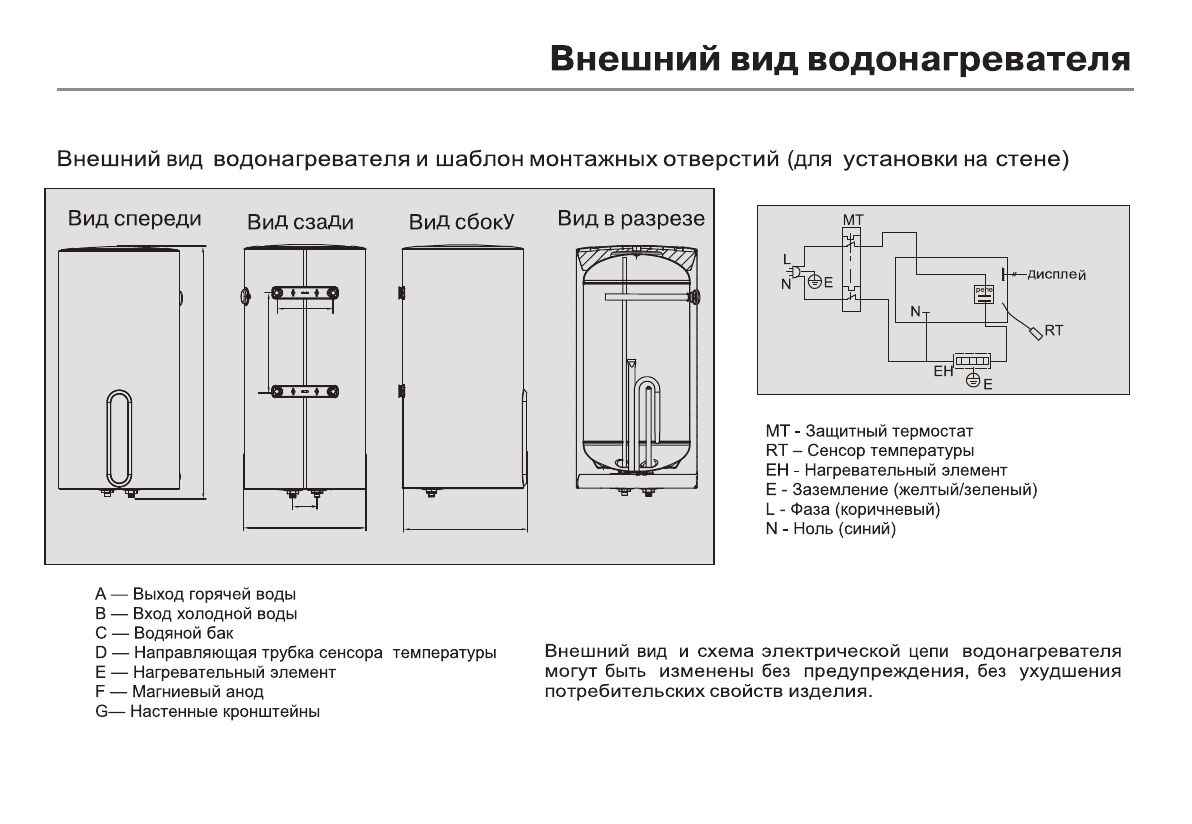 Внешний вид водонагревателя

Внешний вид водонагревателя и шаблон монтажных отверстий (для установки на стене)

Вид спереди

Вид сзади

Вид сбоку

Вид в разрезе

MT

L

N

E

дисплей

N

RT

EH

E

MT - Защитный термостат
RT – Сенсор температуры
EH - Нагревательный элемент
E - Заземление (желтый/зеленый)
L - Фаза (коричневый)
N - Ноль (синий)

A — Выход горячей воды
B — Вход холодной воды
C — Водяной бак
D — Направляющая трубка сенсора температуры
E — Нагревательный элемент
F — Магниевый анод
G— Настенные кронштейны

Внешний вид и схема электрической цепи водонагревателя могут быть изменены без предупреждения, без ухудшения потребительских свойств изделия.