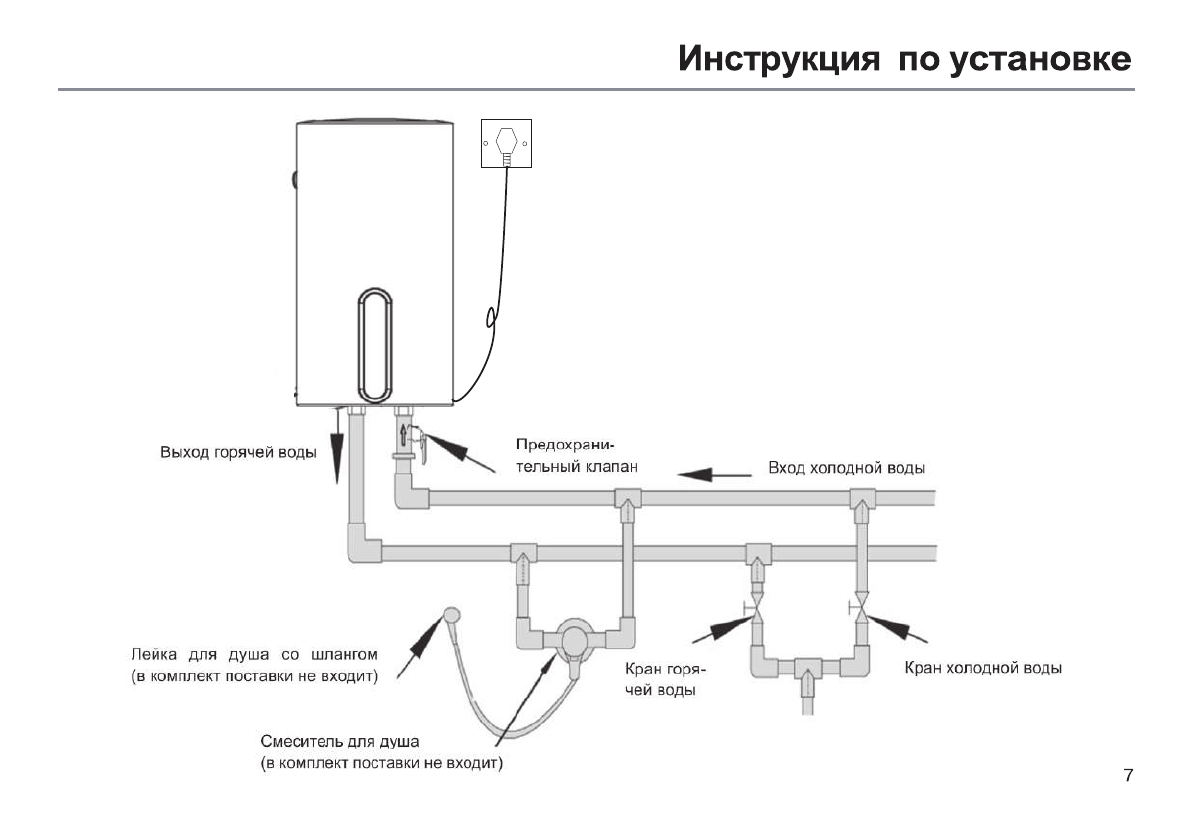 Инструкция по установке

Выход горячей воды

Предохранительный клапан

Вход холодной воды

Лейка для душа со шлангом (в комплект поставки не входит)

Кран горячей воды

Кран холодной воды

Смеситель для душа (в комплект поставки не входит)

7