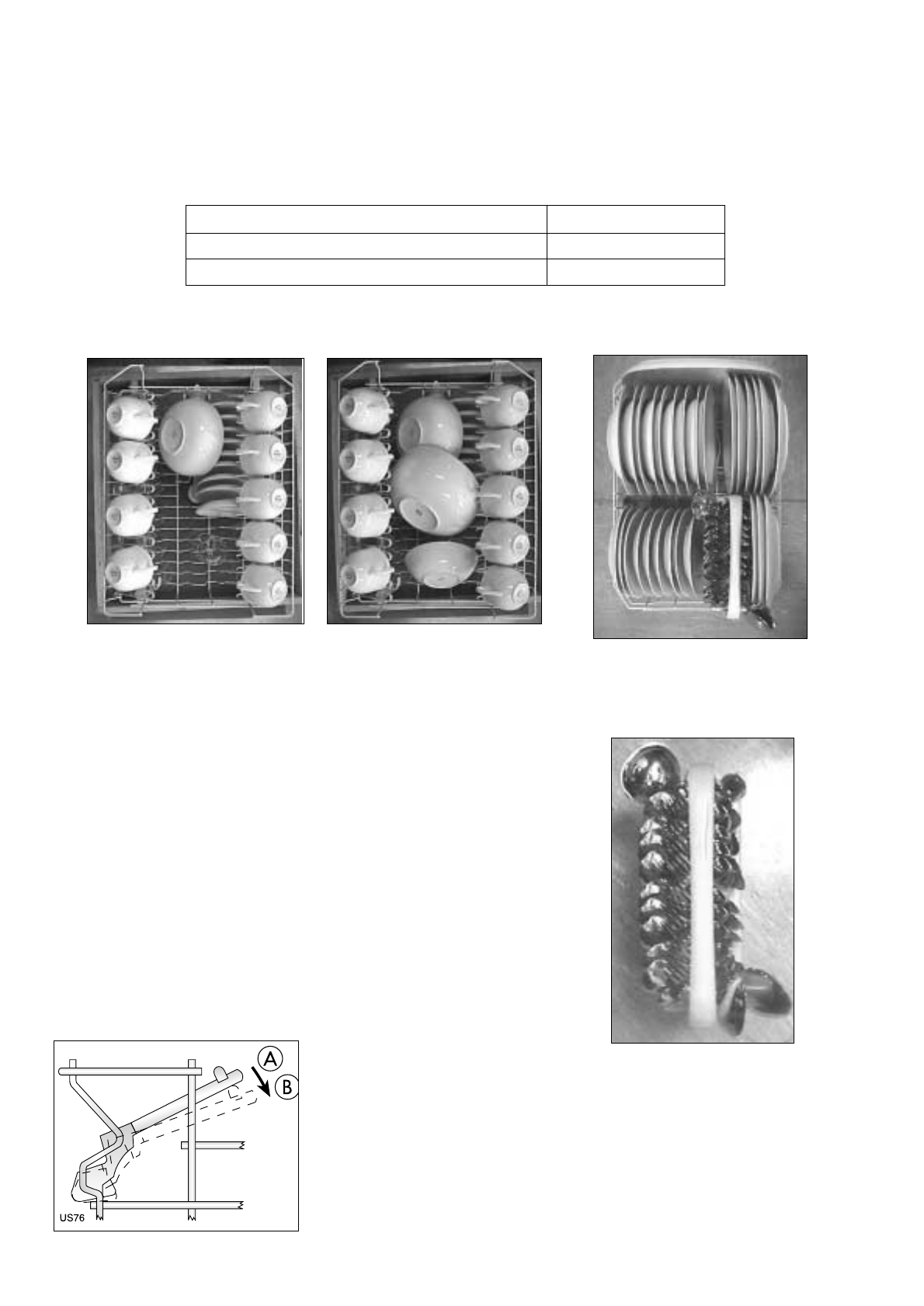 A

B

US76