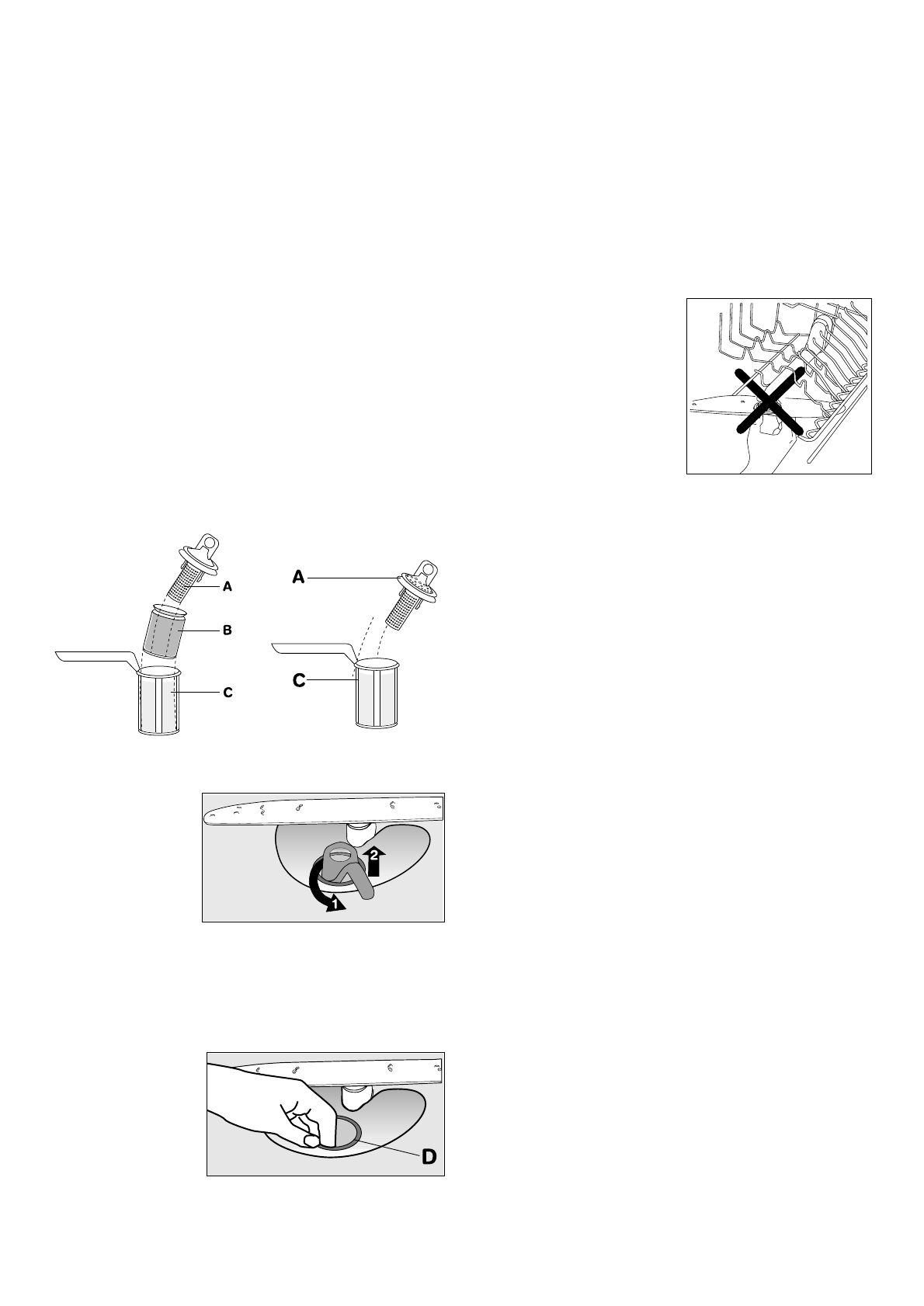 A
B
C
A
C
2
1
D