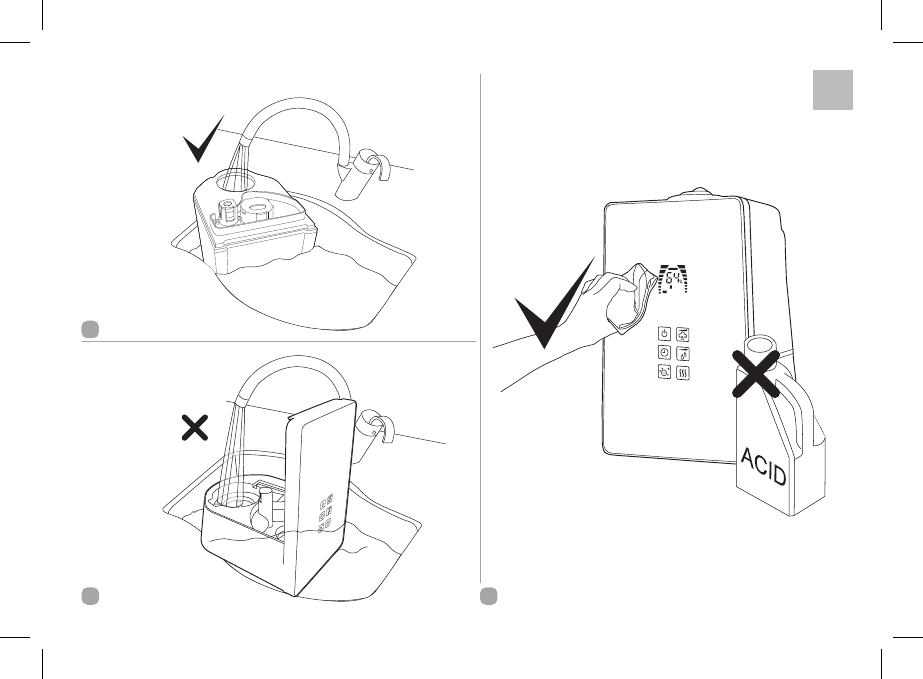 64

ACID