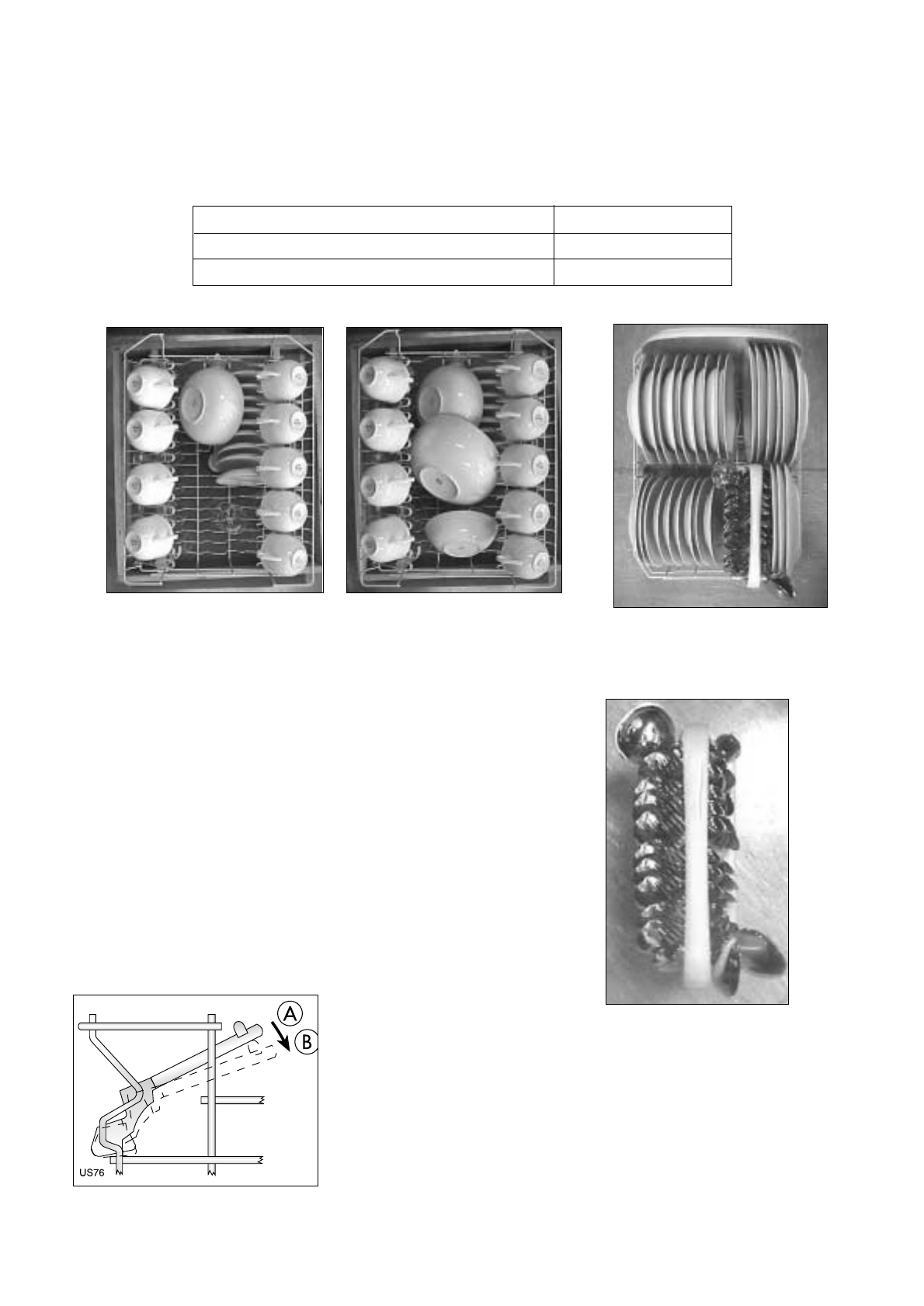 A

B

US76