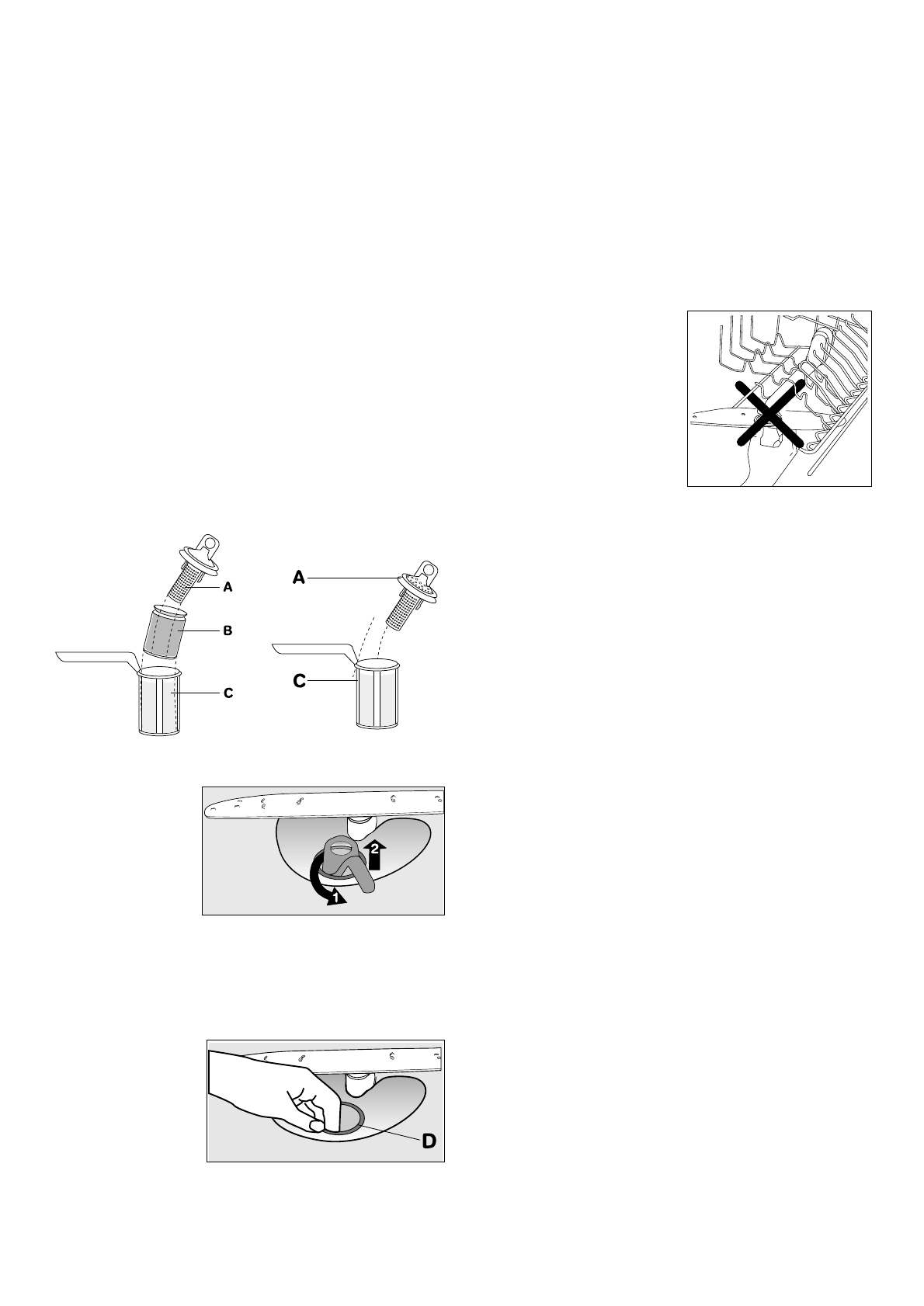 A
B
C
A
C
2
1
D