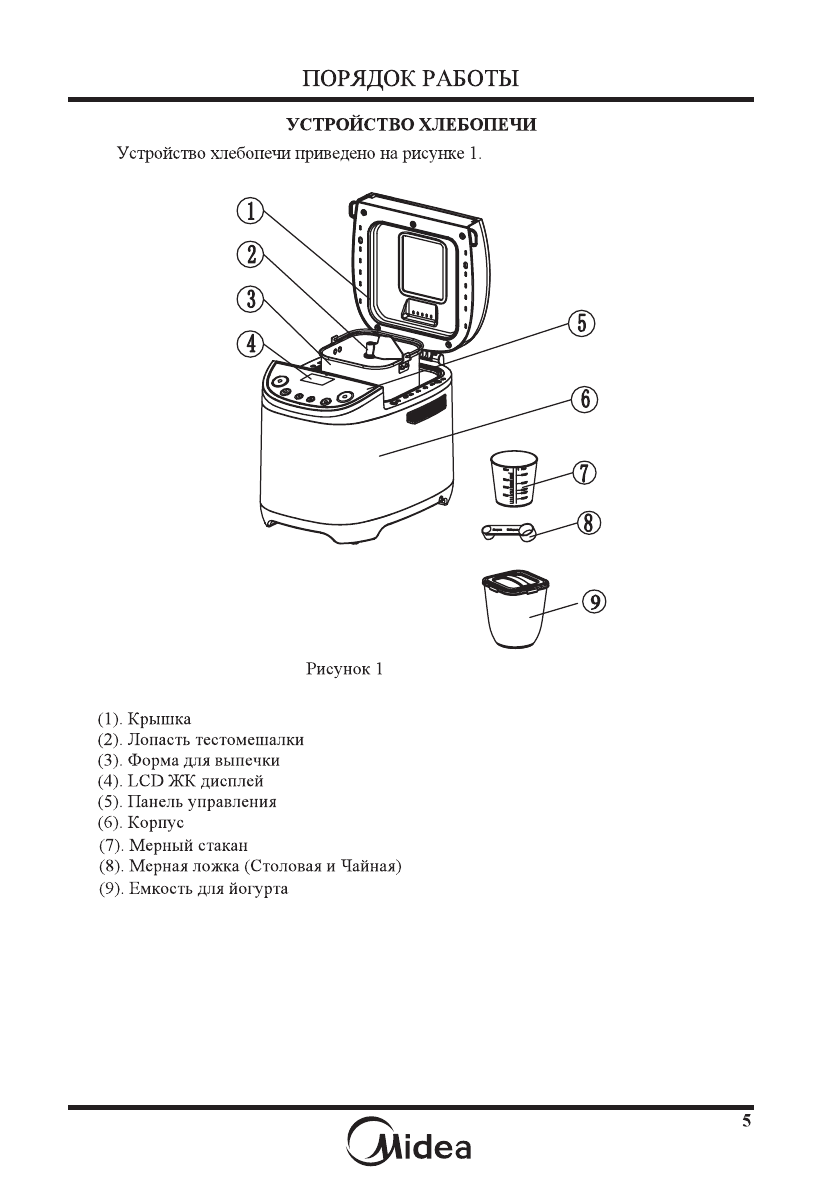 ПОРЯДОК РАБОТЫ

УСТРОЙСТВО ХЛЕБОПЕЧИ

Устройство хлебопечи приведено на рисунке 1.

1
2
3
4
5
6
7
8
9

Рисунок 1

(1). Крышка
(2). Лопасть тестомешалки
(3). Форма для выпечки
(4). LCD ЖК дисплей
(5). Панель управления
(6). Корпус
(7). Мерный стакан
(8). Мерная ложка (Столовая и Чайная)
(9). Емкость для йогурта

5

Midea