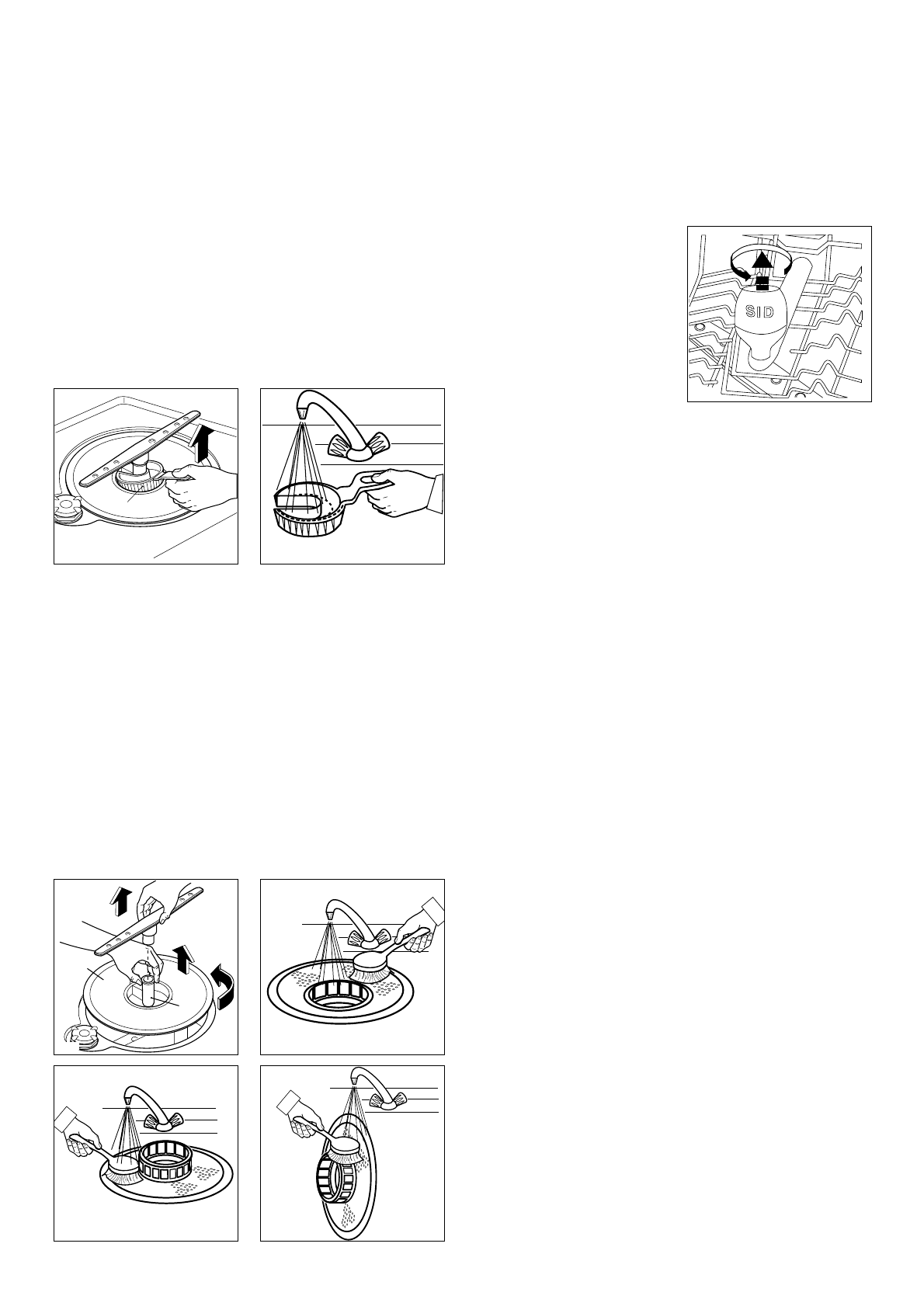 SID