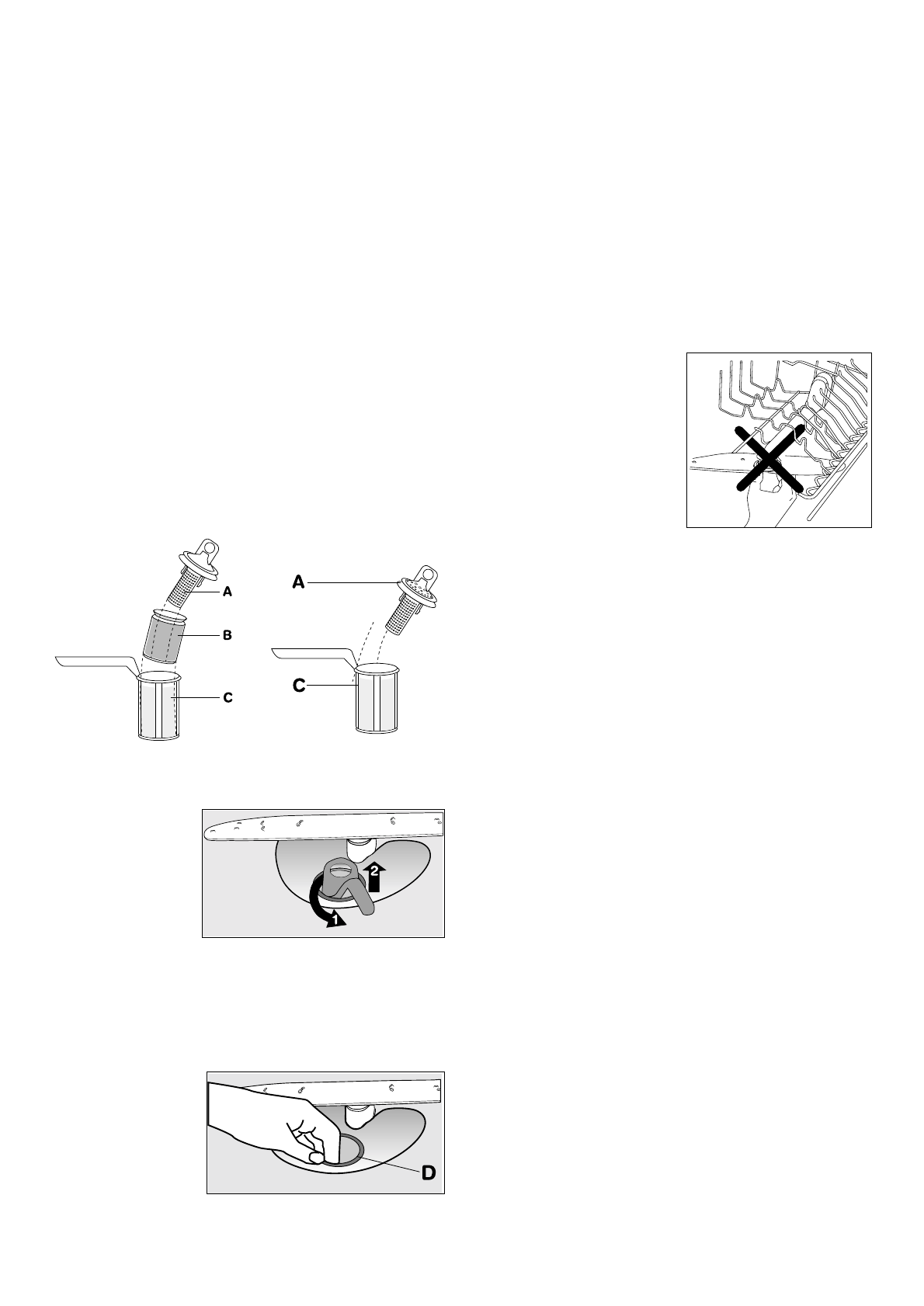 A
B
C
A
C
2
1
D