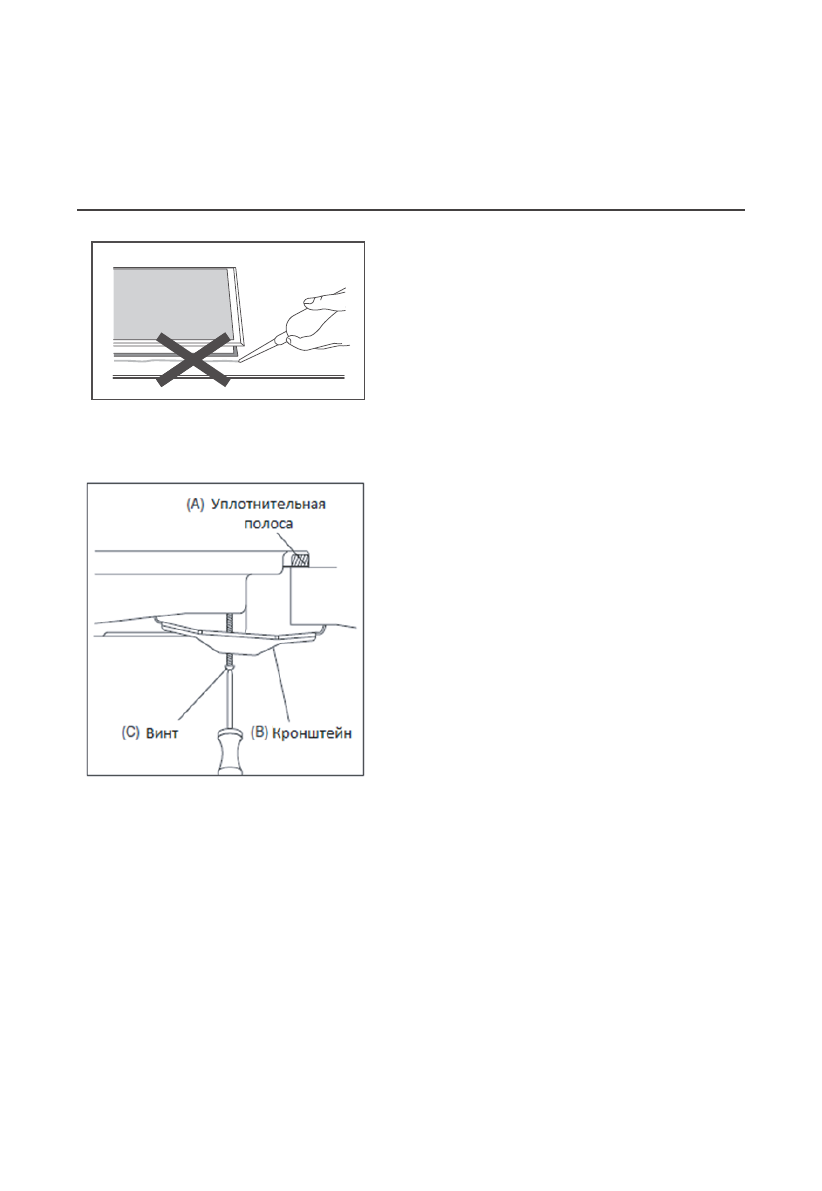 (A) Уплотнительная полоса

(C) Винт

(B) Кронштейн