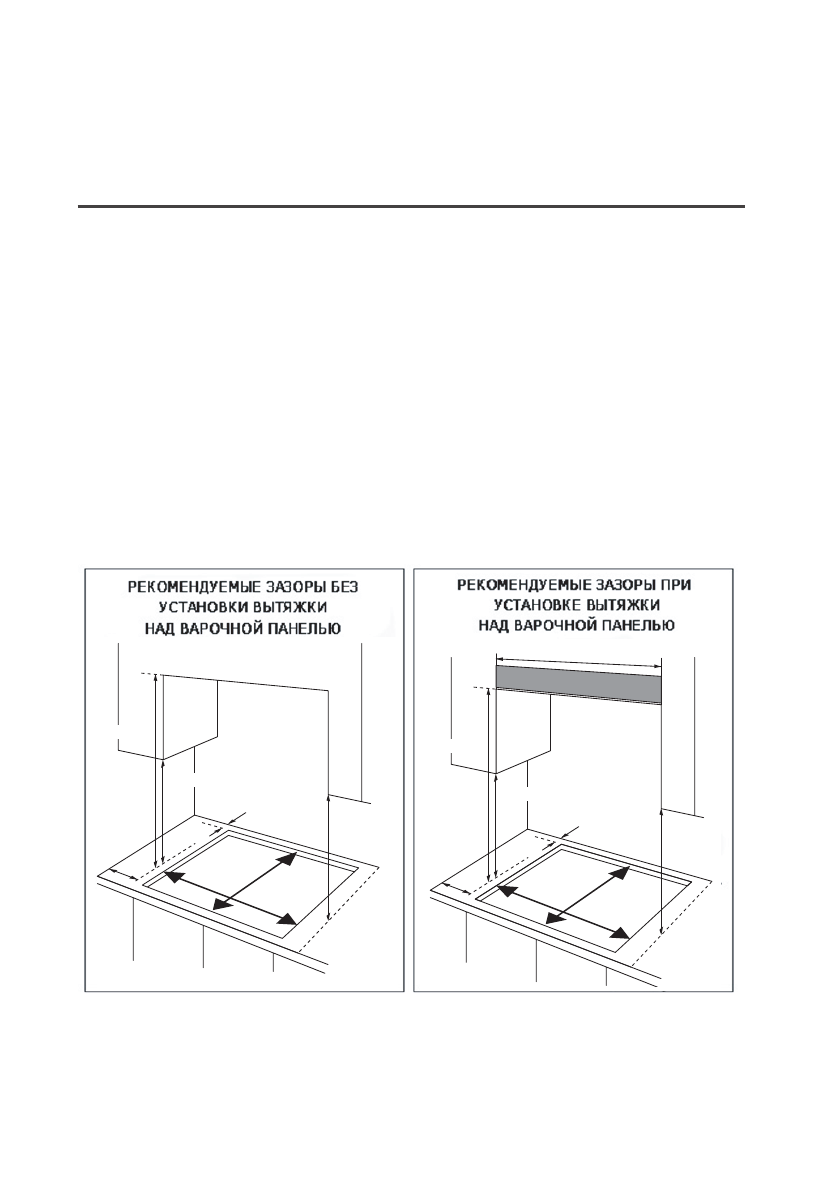 РЕКОМЕНДУЕМЫЕ ЗАЗОРЫ БЕЗ УСТАНОВКИ ВЫТЯЖКИ НАД ВАРОЧНОЙ ПАНЕЛЬЮ

РЕКОМЕНДУЕМЫЕ ЗАЗОРЫ ПРИ УСТАНОВКЕ ВЫТЯЖКИ НАД ВАРОЧНОЙ ПАНЕЛЬЮ