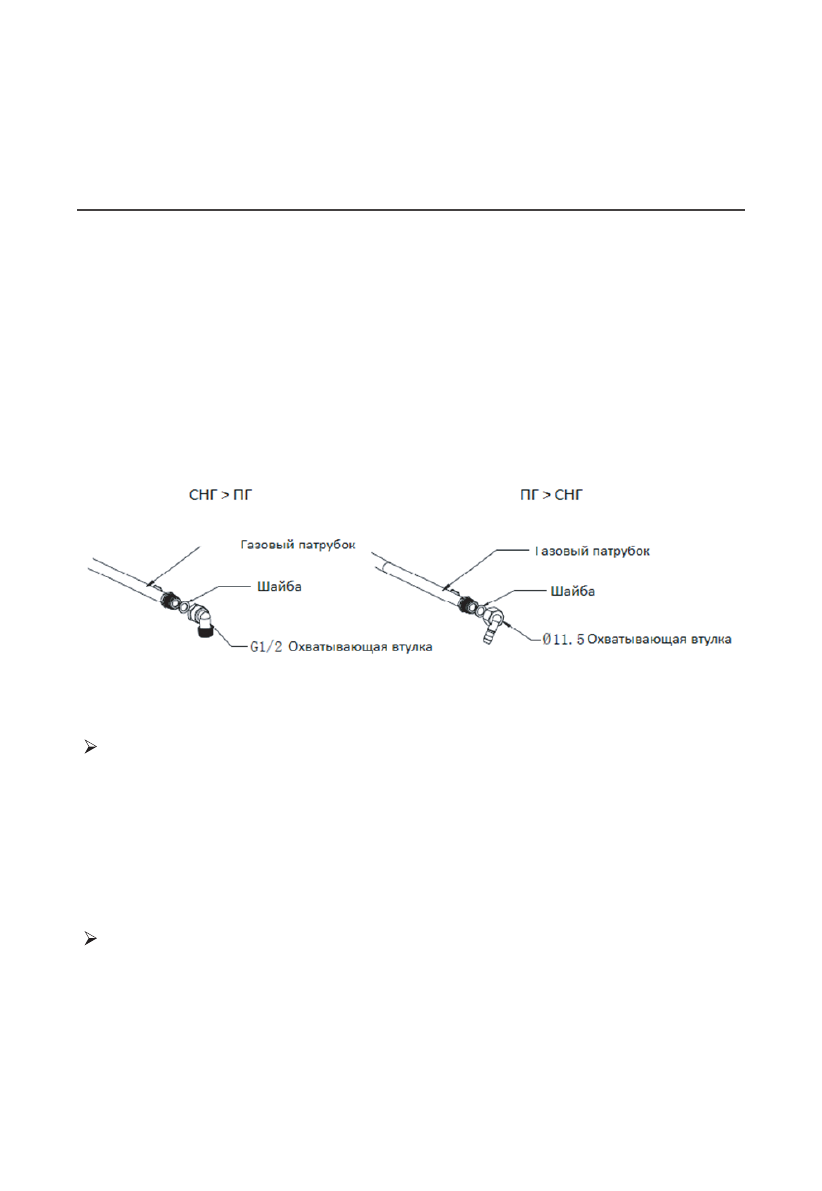 СНГ > ПГ

Газовый патрубок

Шайба

G1/2 Охватывающая втулка

ПГ > СНГ

Газовый патрубок

Шайба

Ø11.5 Охватывающая втулка