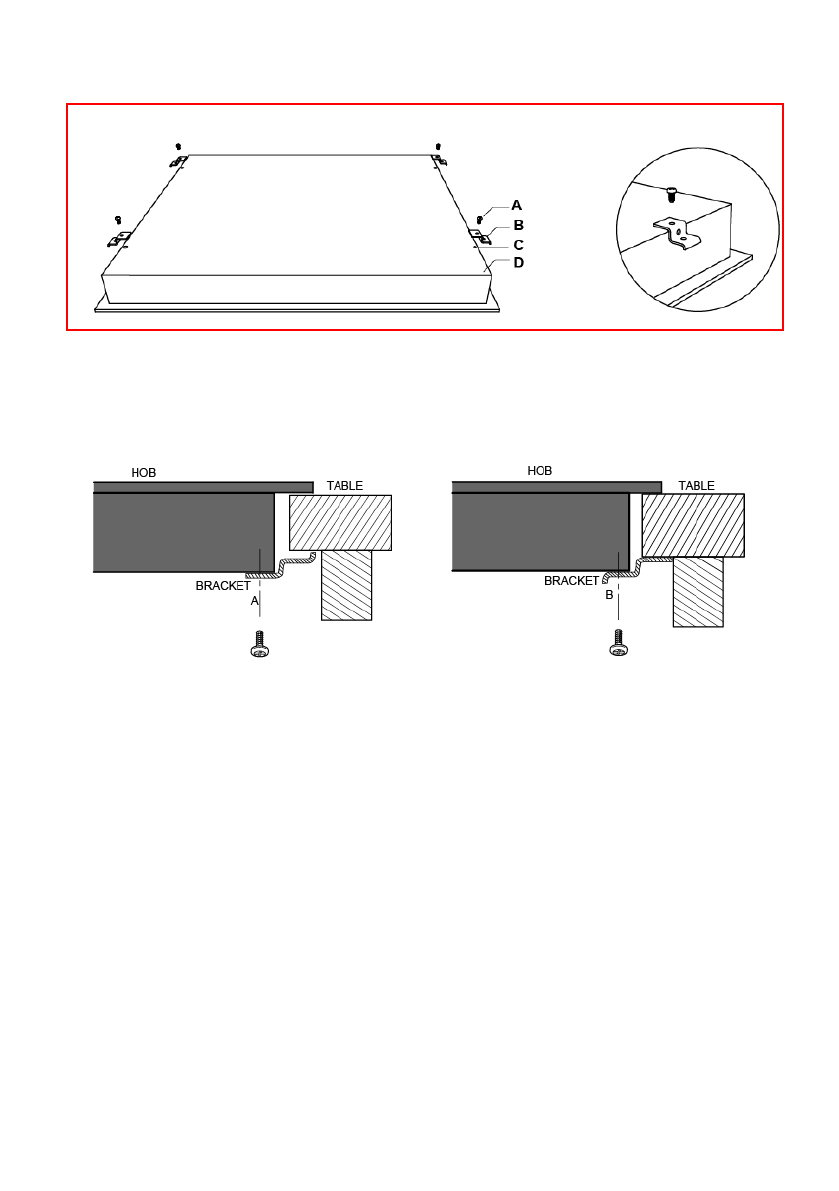 A
B
C
D

HOB
TABLE
BRACKET
A

HOB
TABLE
BRACKET
B