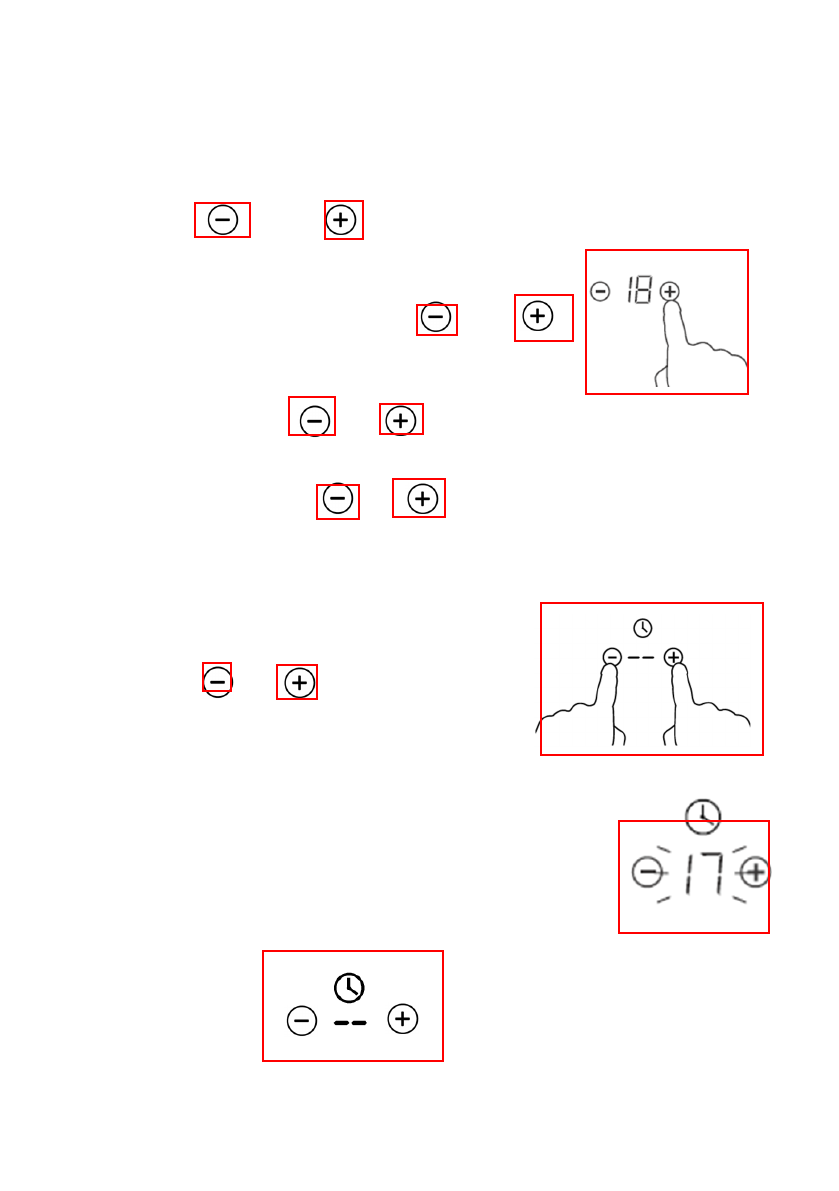 18

--

17

--