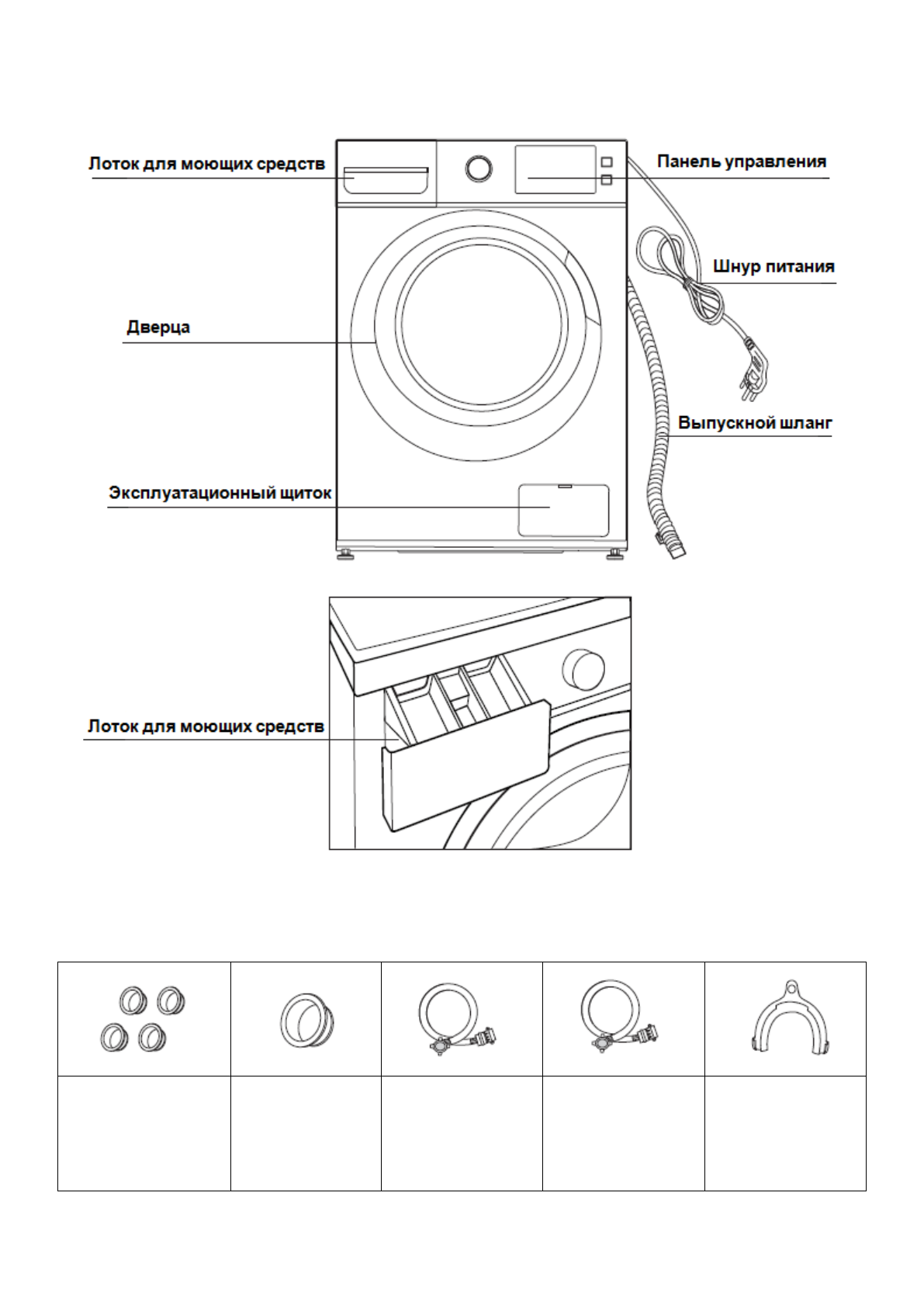 Лоток для моющих средств

Панель управления

Шнур питания

Дверца

Выпускной шланг

Эксплуатационный щиток

Лоток для моющих средств