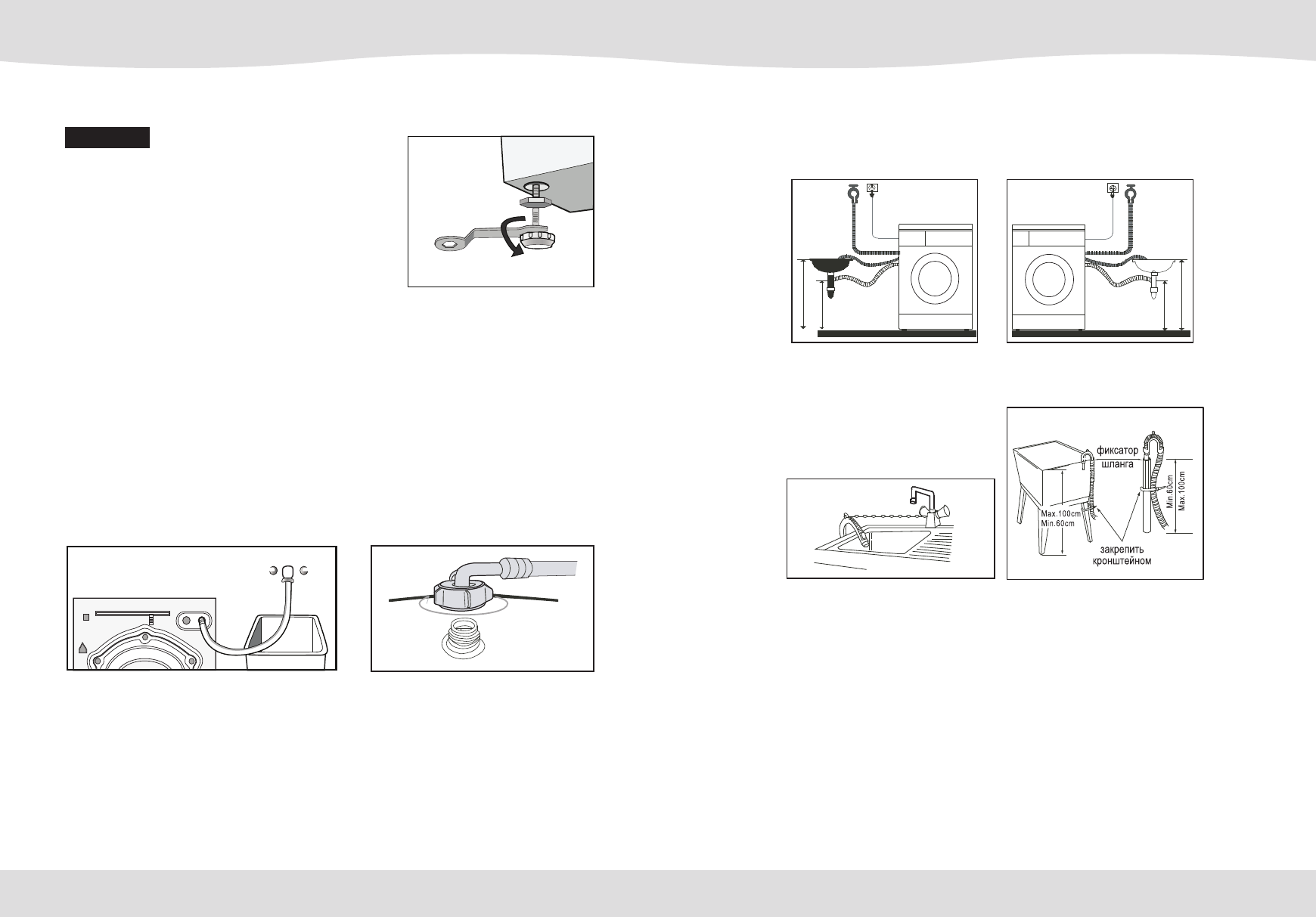 фиксатор
шланга

Max.100cm
Min.60cm

Min.60cm
Max.100cm

закрепить
кронштейном