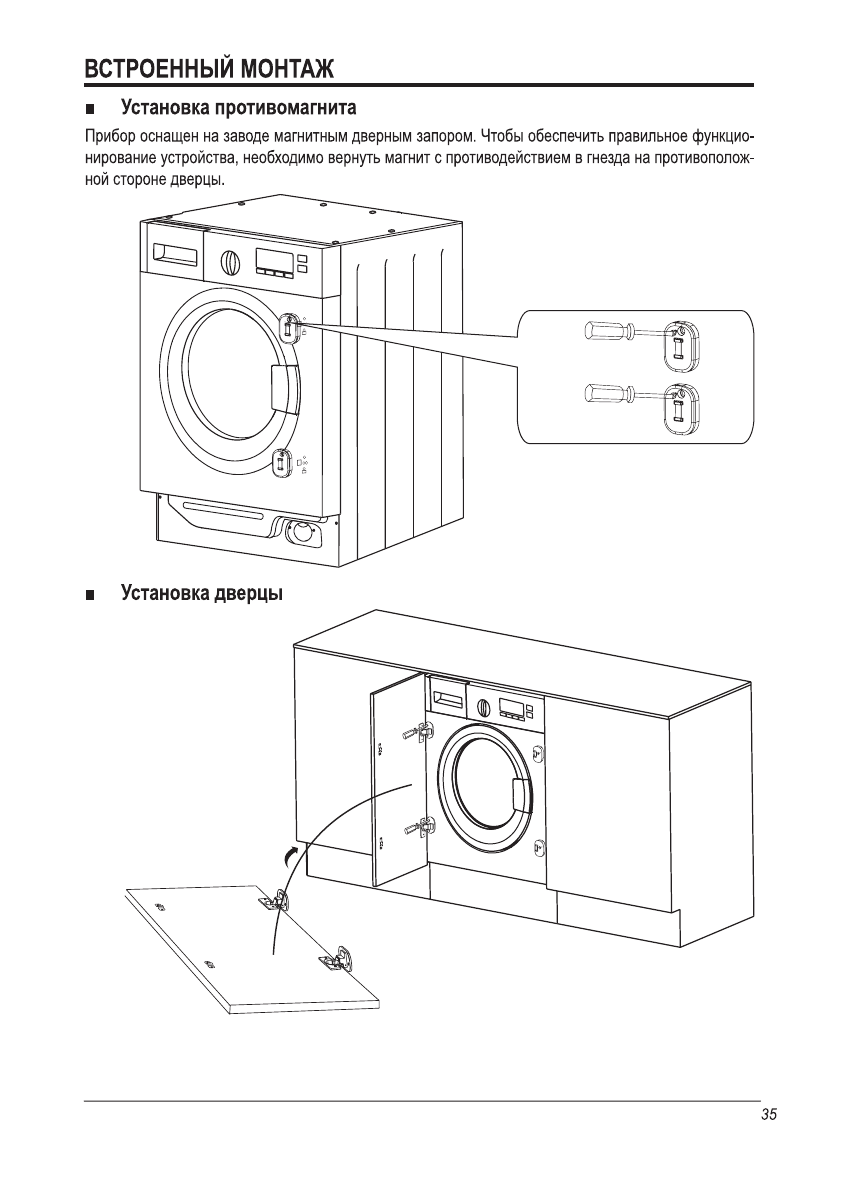 ВСТРОЕННЫЙ МОНТАЖ

■ Установка противомагнита

Прибор оснащен на заводе магнитным дверным запором. Чтобы обеспечить правильное функционирование устройства, необходимо вернуть магнит с противодействием в гнезда на противоположной стороне дверцы.

■ Установка дверцы

35