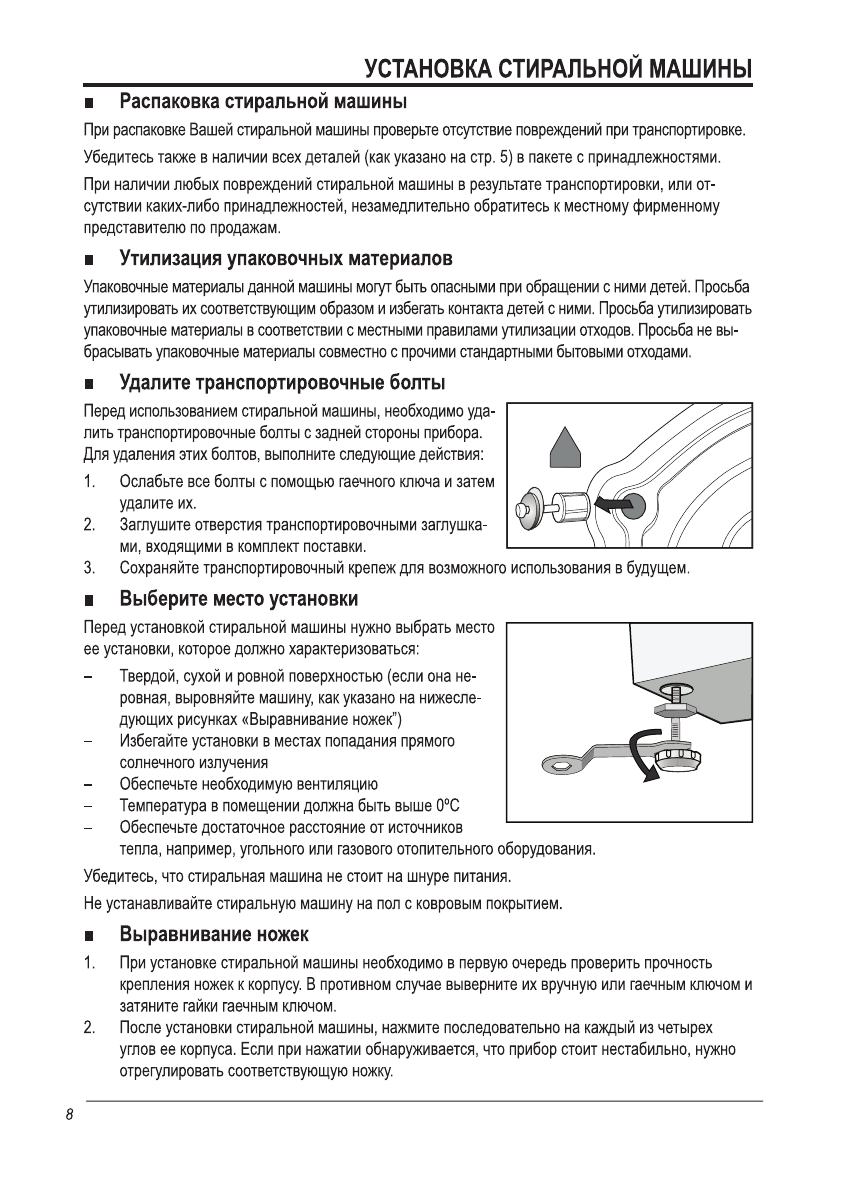 УСТАНОВКА СТИРАЛЬНОЙ МАШИНЫ

■ Распаковка стиральной машины

При распаковке Вашей стиральной машины проверьте отсутствие повреждений при транспортировке.

Убедитесь также в наличии всех деталей (как указано на стр. 5) в пакете с принадлежностями.

При наличии любых повреждений стиральной машины в результате транспортировки, или отсутствии каких-либо принадлежностей, незамедлительно обратитесь к местному фирменному представителю по продажам.

■ Утилизация упаковочных материалов

Упаковочные материалы данной машины могут быть опасными при обращении с ними детей. Просьба утилизировать их соответствующим образом и избегать контакта детей с ними. Просьба утилизировать упаковочные материалы в соответствии с местными правилами утилизации отходов. Просьба не выбрасывать упаковочные материалы совместно с прочими стандартными бытовыми отходами.

■ Удалите транспортировочные болты

Перед использованием стиральной машины, необходимо удалить транспортировочные болты с задней стороны прибора. Для удаления этих болтов, выполните следующие действия:

1. Ослабьте все болты с помощью гаечного ключа и затем удалите их.
2. Заглушите отверстия транспортировочными заглушками, входящими в комплект поставки.
3. Сохраняйте транспортировочный крепеж для возможного использования в будущем.

■ Выберите место установки

Перед установкой стиральной машины нужно выбрать место ее установки, которое должно характеризоваться:

– Твердой, сухой и ровной поверхностью (если она неровная, выровняйте машину, как указано на нижеследующих рисунках «Выравнивание ножек")
– Избегайте установки в местах попадания прямого солнечного излучения
– Обеспечьте необходимую вентиляцию
– Температура в помещении должна быть выше 0ºC
– Обеспечьте достаточное расстояние от источников тепла, например, угольного или газового отопительного оборудования.

Убедитесь, что стиральная машина не стоит на шнуре питания.

Не устанавливайте стиральную машину на пол с ковровым покрытием.

■ Выравнивание ножек

1. При установке стиральной машины необходимо в первую очередь проверить прочность крепления ножек к корпусу. В противном случае выверните их вручную или гаечным ключом и затяните гайки гаечным ключом.
2. После установки стиральной машины, нажмите последовательно на каждый из четырех углов ее корпуса. Если при нажатии обнаруживается, что прибор стоит нестабильно, нужно отрегулировать соответствующую ножку.

8