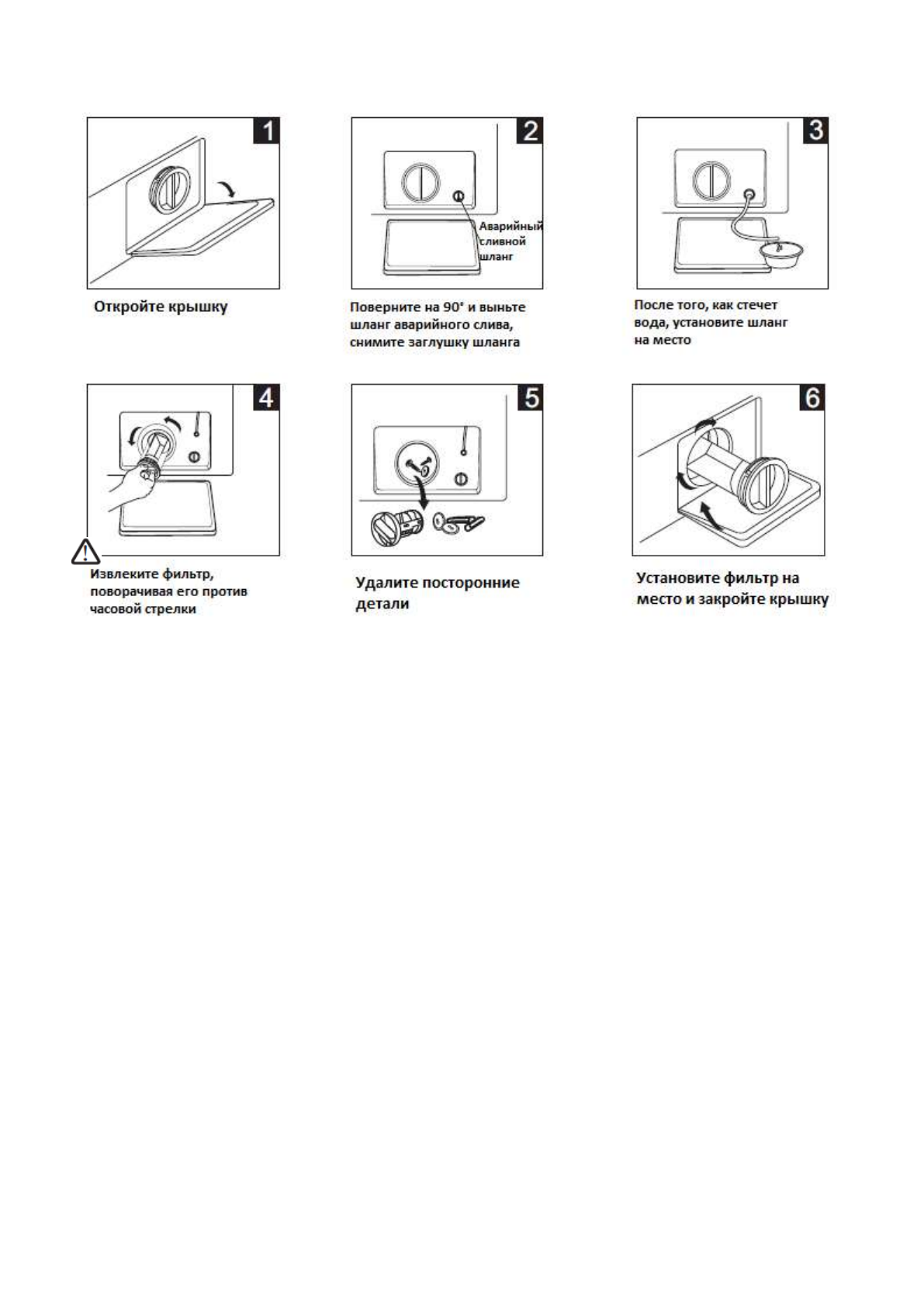 1

Откройте крышку

2

Аварийный сливной шланг

Поверните на 90° и выньте шланг аварийного слива, снимите заглушку шланга

3

После того, как стечет вода, установите шланг на место

4

Извлеките фильтр, поворачивая его против часовой стрелки

5

Удалите посторонние детали

6

Установите фильтр на место и закройте крышку