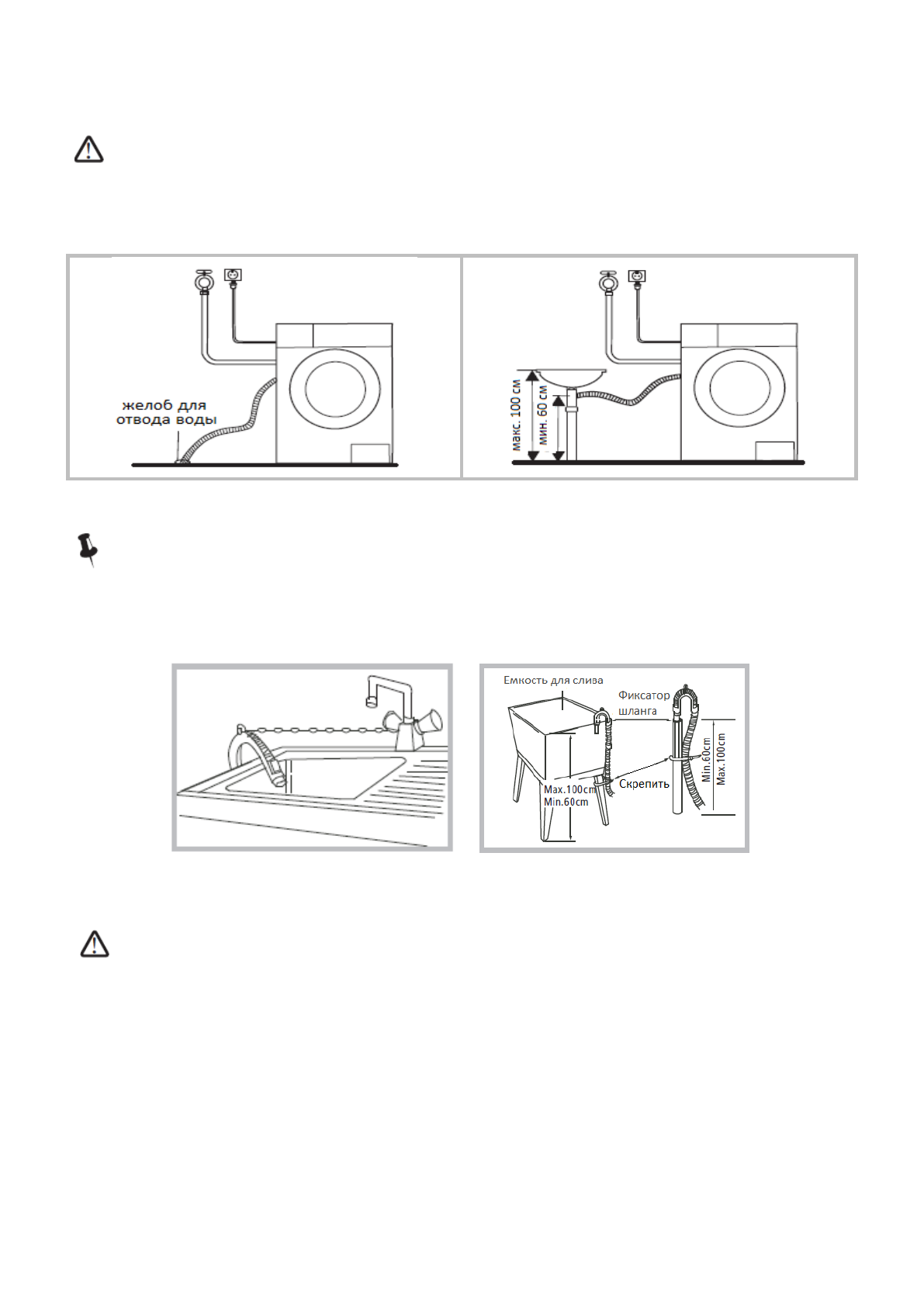 желоб для отвода воды

макс. 100 см

мин. 60 см

Емкость для слива

Фиксатор шланга

Скрепить

Max.100cm
Min.60cm

Min.60cm

Max.100cm