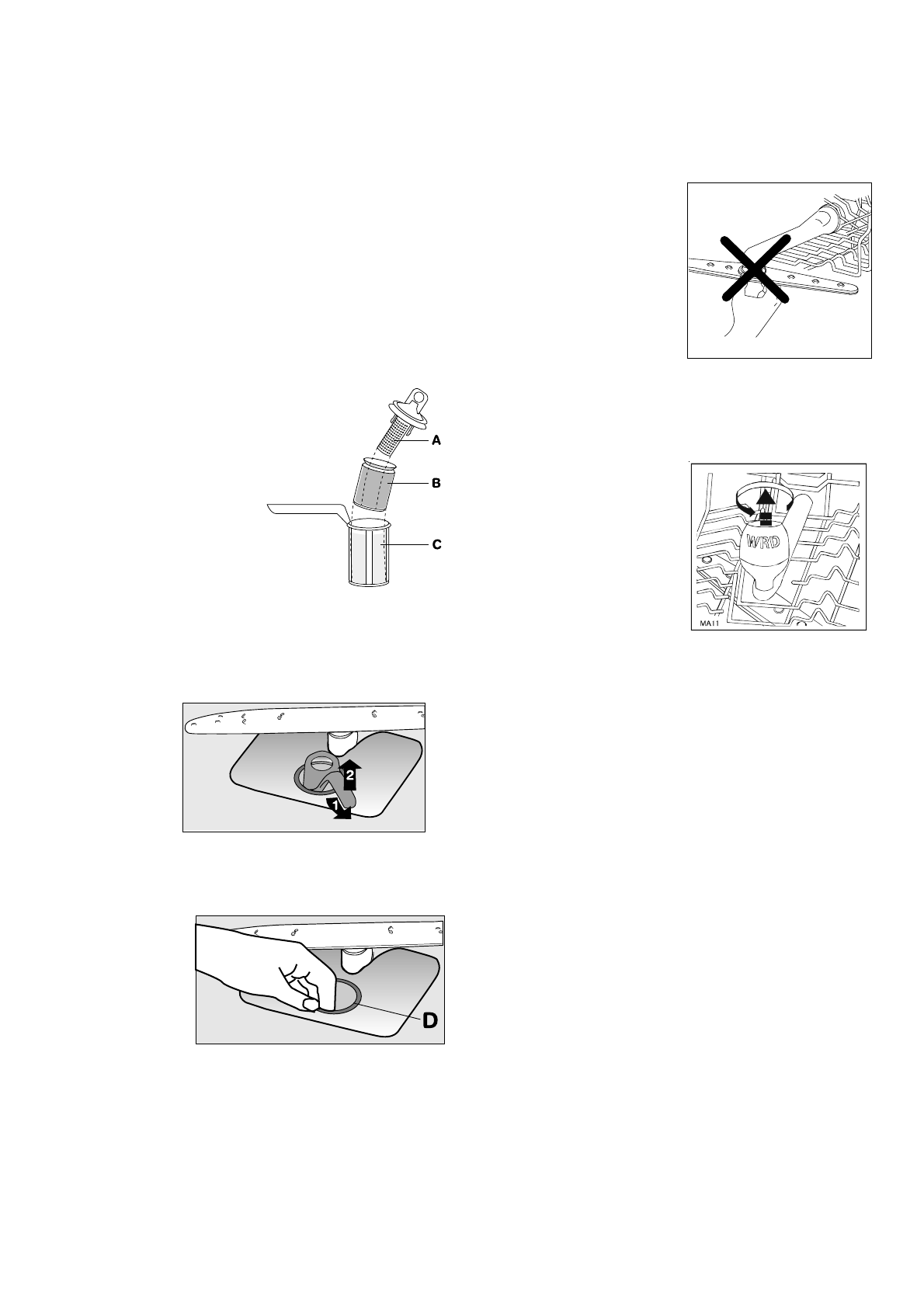 A
B
C

2
1

D

WRD
MA11