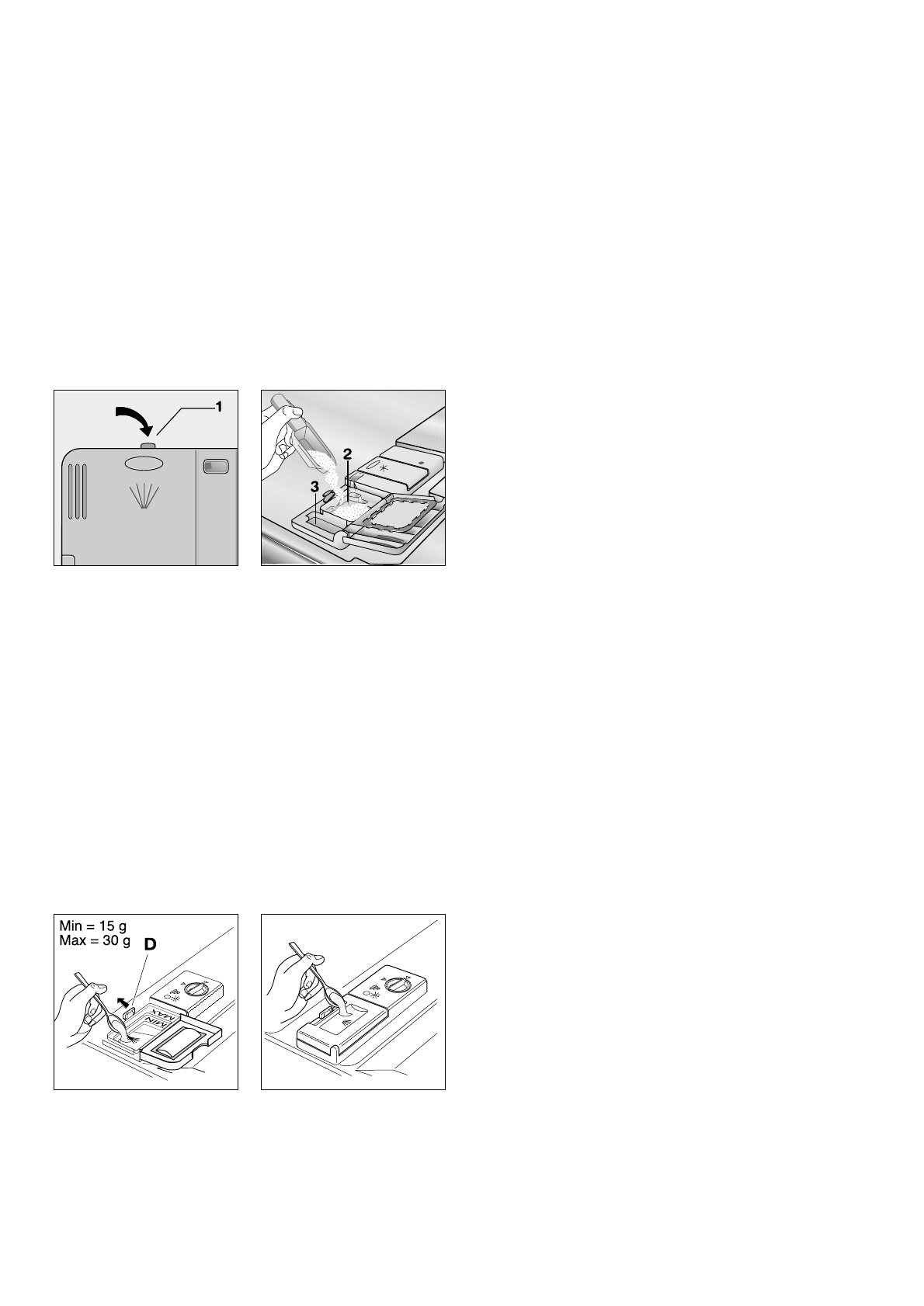 1

2
3

Min = 15 g
Max = 30 g
D
MAX
MIN