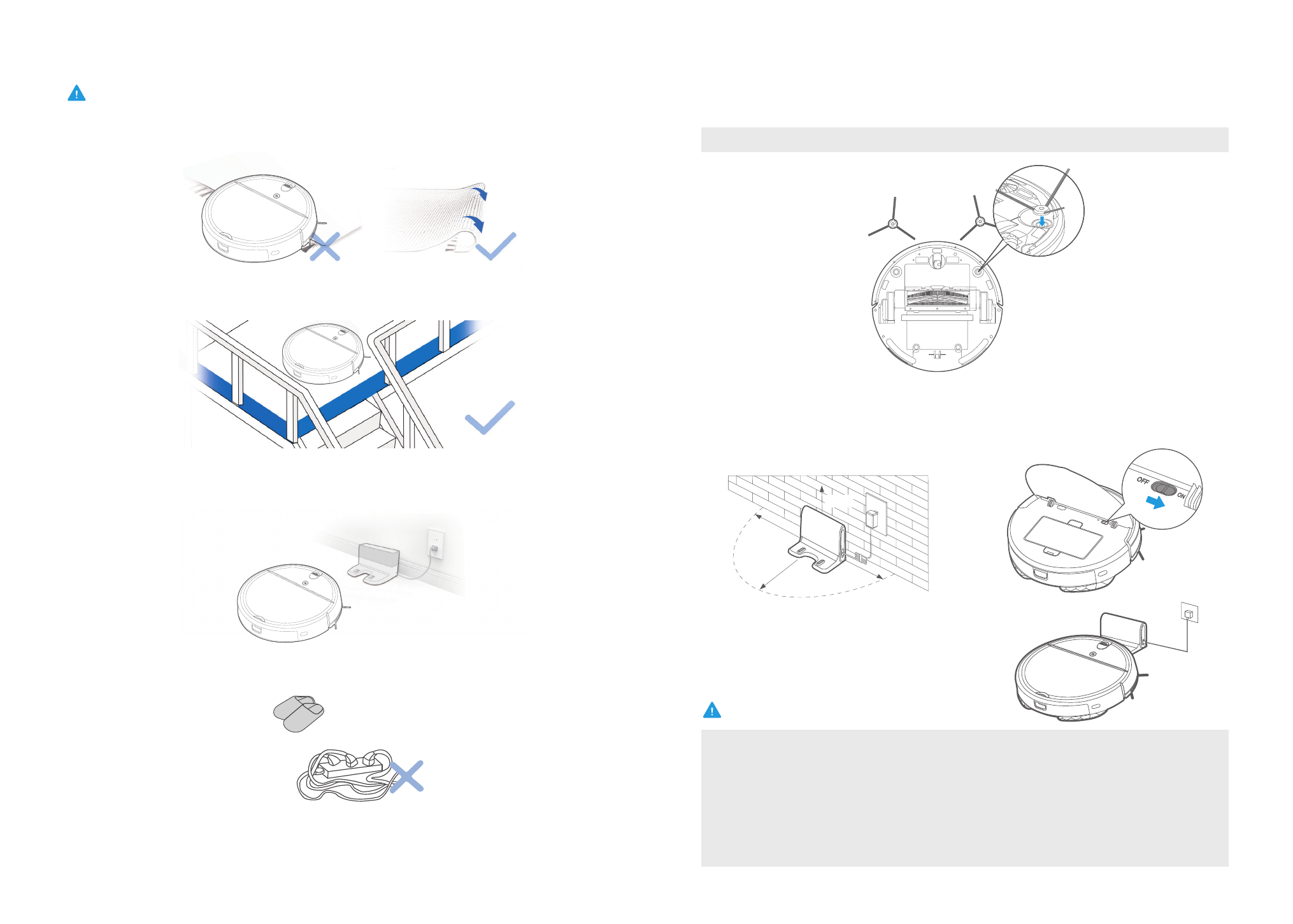 OFF
ON