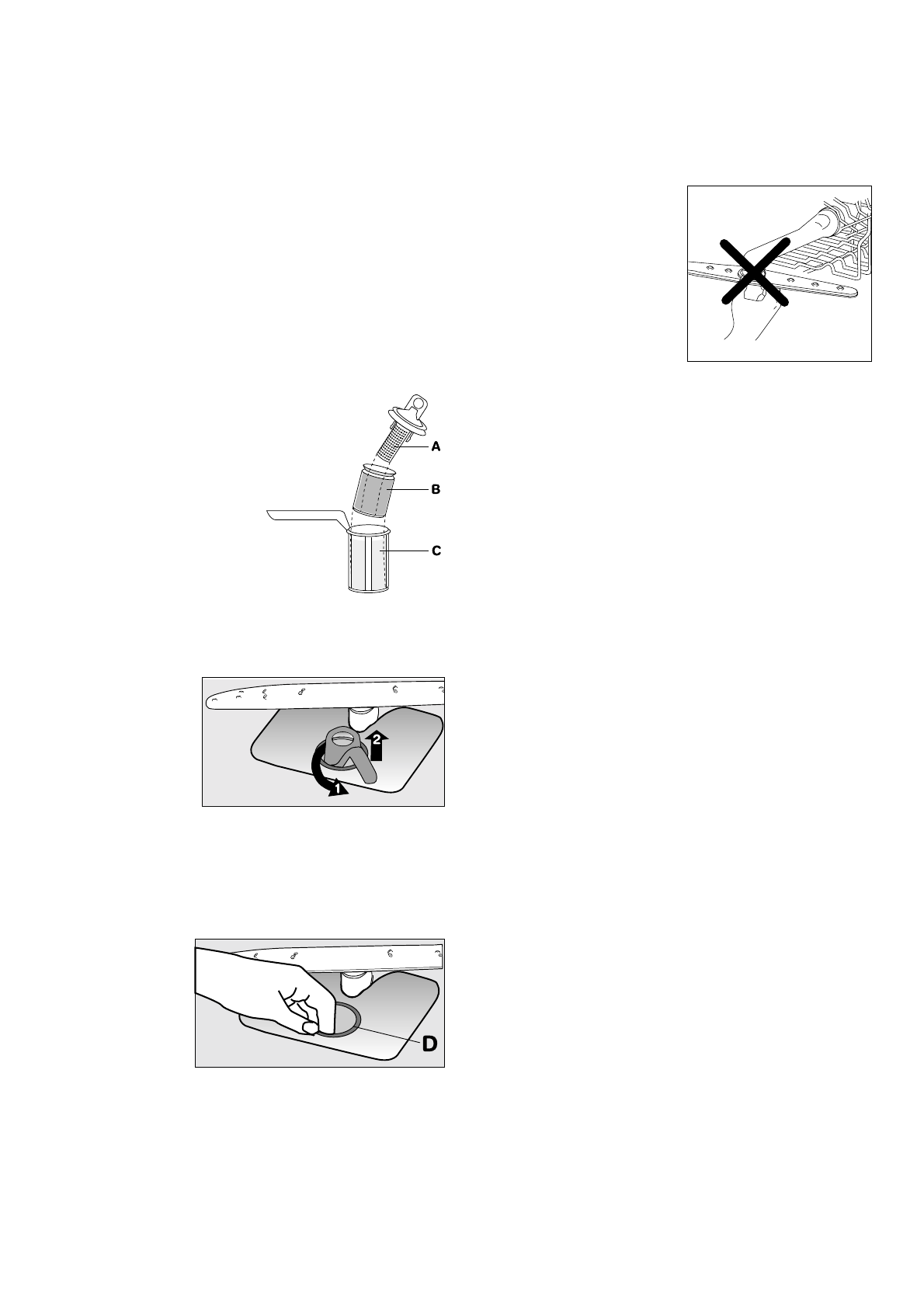 A

B

C

2

1

D