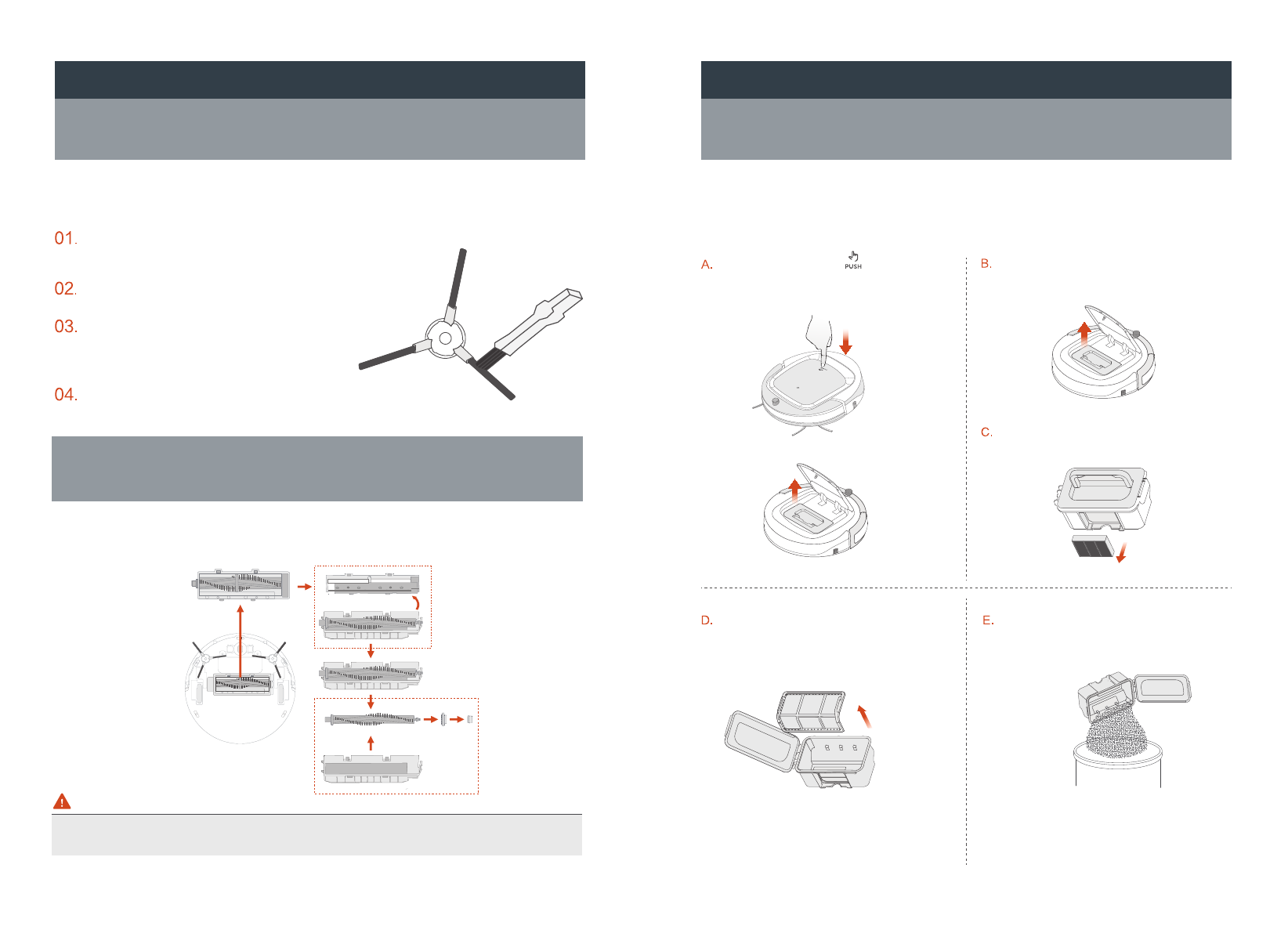 01.

02.

03.

04.

A.

PUSH

B.

C.

D.

E.