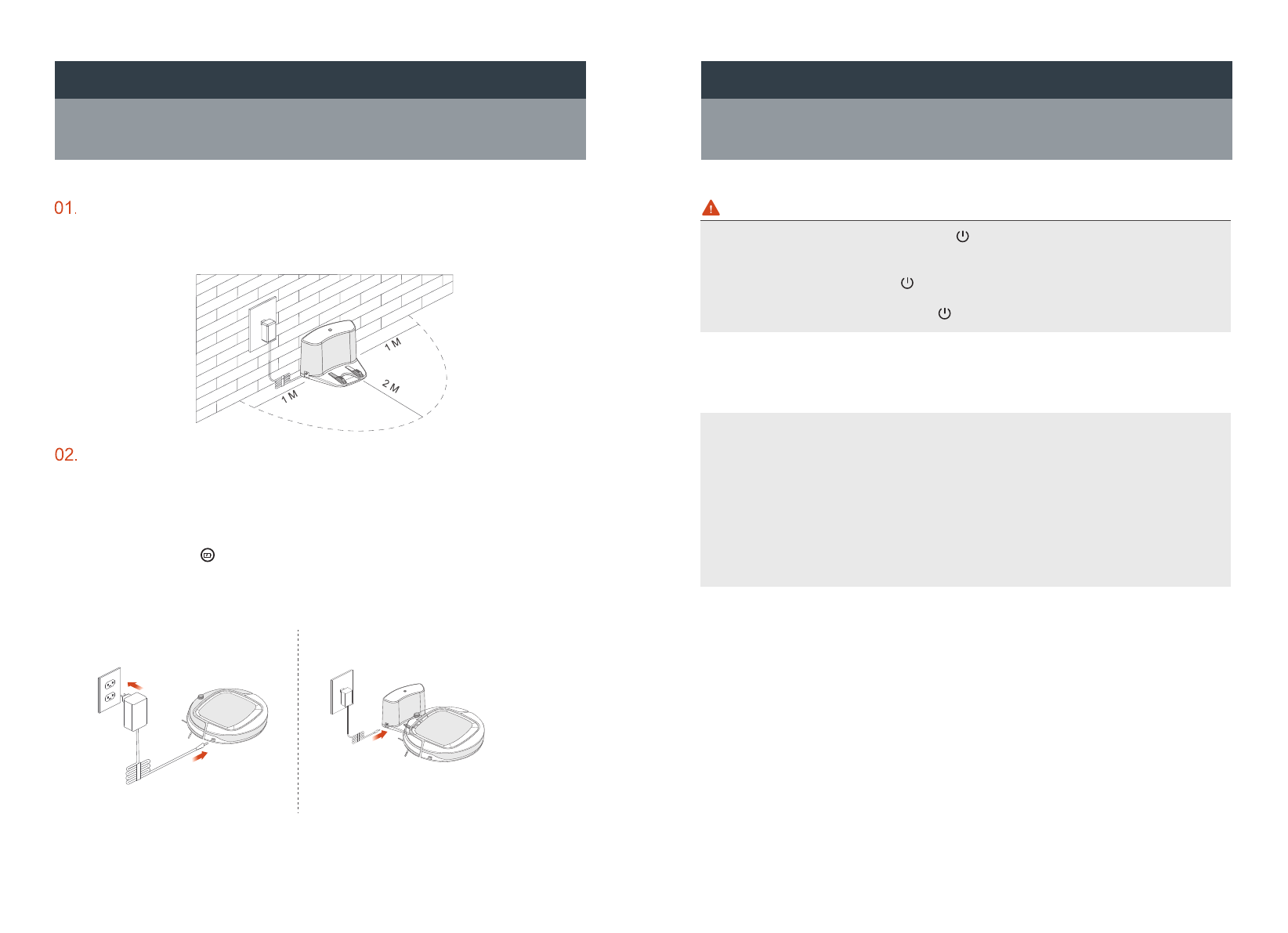 01.

1 M
2 M
1 M

02.