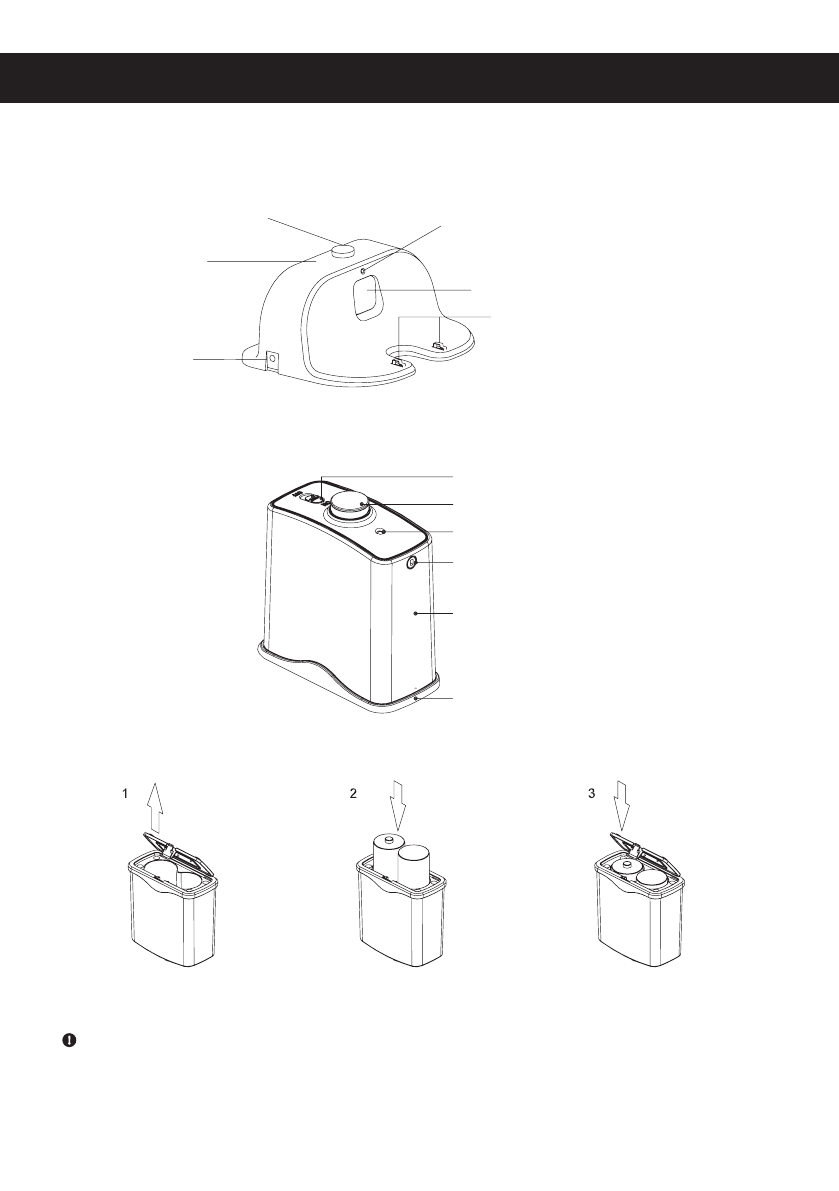 1

2

3