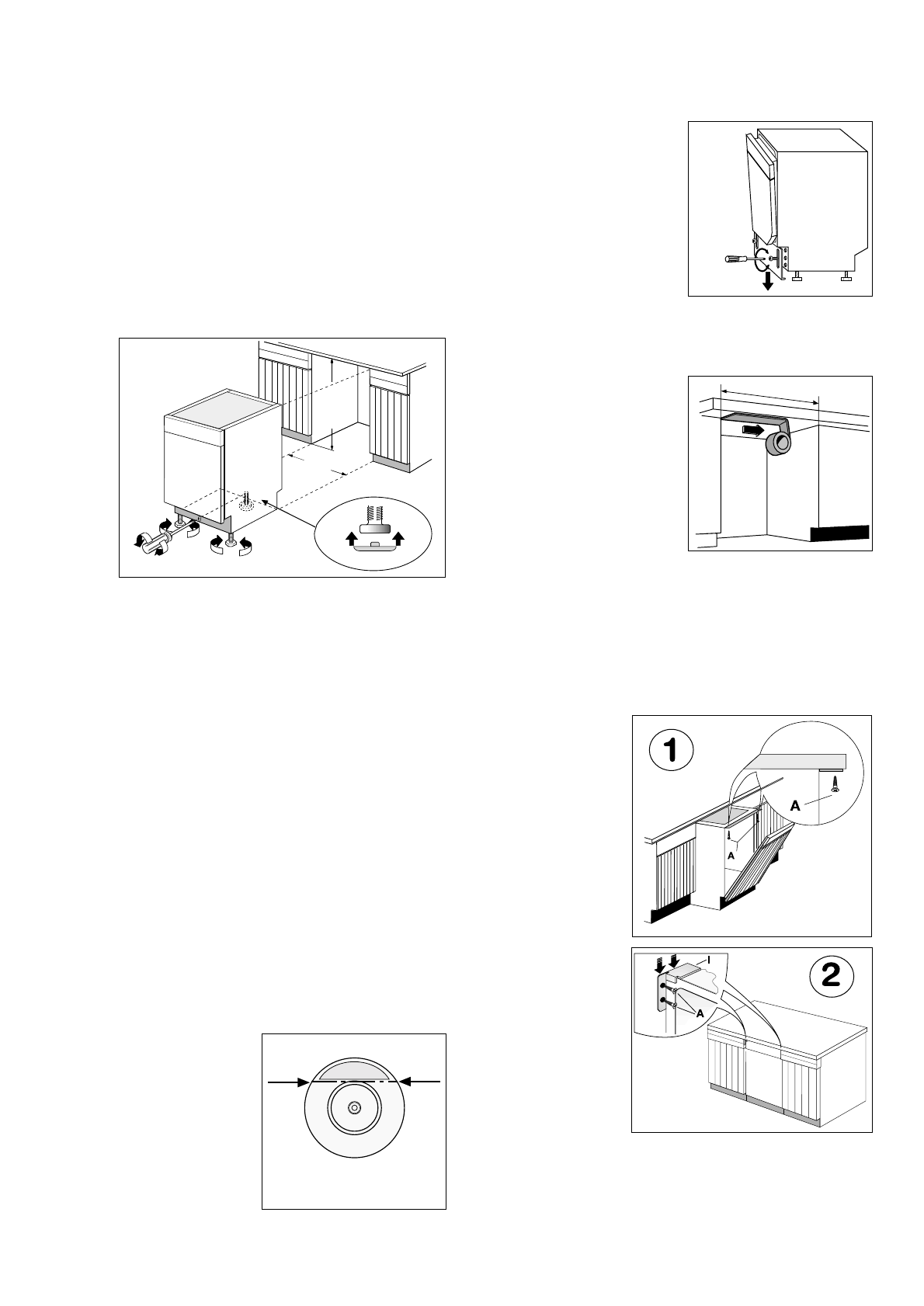 1

A

A

2

I

A