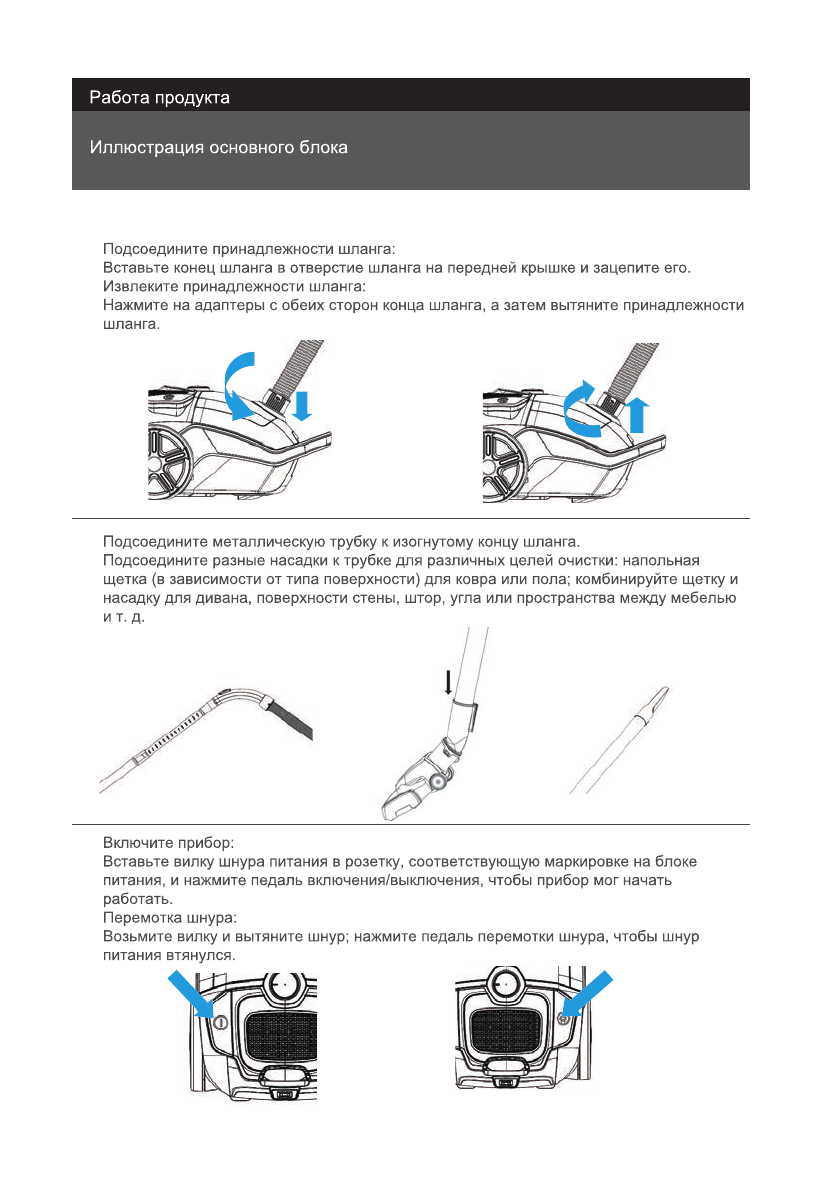 Работа продукта

Иллюстрация основного блока

Подсоедините принадлежности шланга:
Вставьте конец шланга в отверстие шланга на передней крышке и зацепите его.
Извлеките принадлежности шланга:
Нажмите на адаптеры с обеих сторон конца шланга, а затем вытяните принадлежности шланга.

Подсоедините металлическую трубку к изогнутому концу шланга.
Подсоедините разные насадки к трубке для различных целей очистки: напольная щетка (в зависимости от типа поверхности) для ковра или пола; комбинируйте щетку и насадку для дивана, поверхности стены, штор, угла или пространства между мебелью и т. д.

Включите прибор:
Вставьте вилку шнура питания в розетку, соответствующую маркировке на блоке питания, и нажмите педаль включения/выключения, чтобы прибор мог начать работать.
Перемотка шнура:
Возьмите вилку и вытяните шнур; нажмите педаль перемотки шнура, чтобы шнур питания втянулся.