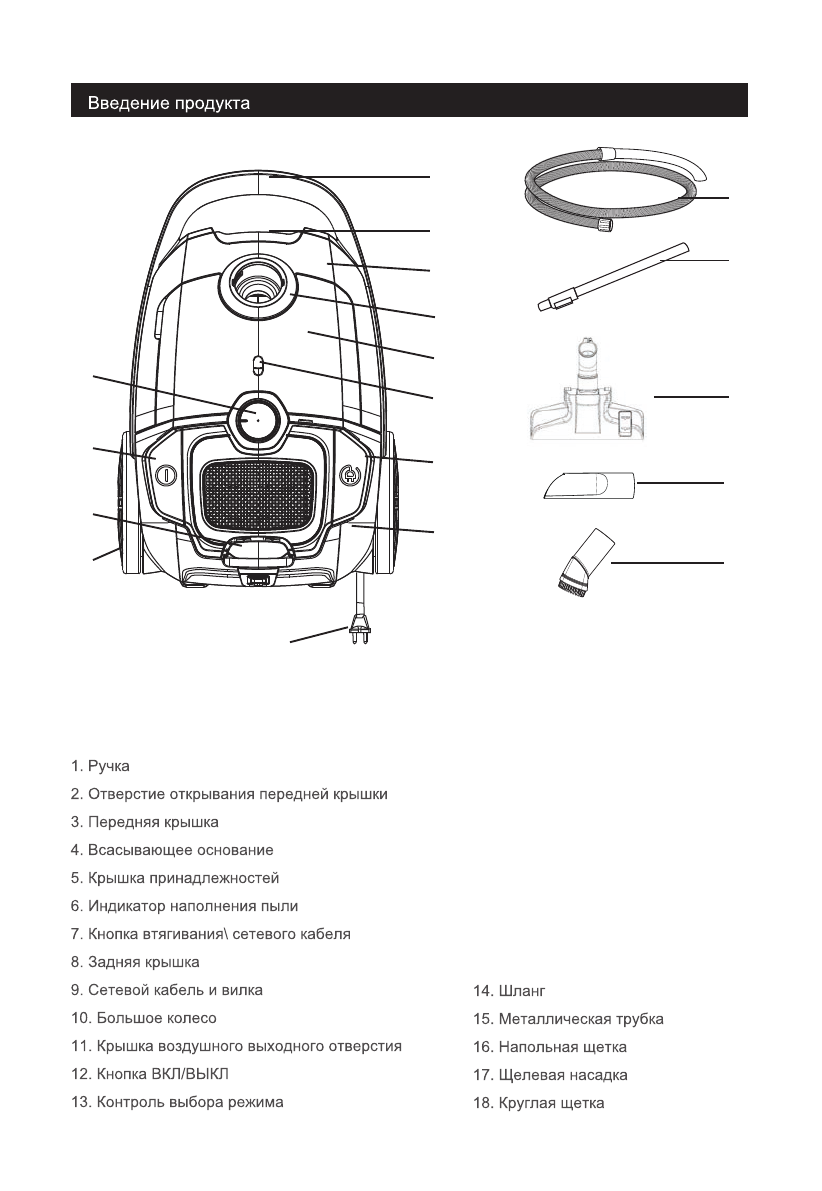 Введение продукта

1. Ручка
2. Отверстие открывания передней крышки
3. Передняя крышка
4. Всасывающее основание
5. Крышка принадлежностей
6. Индикатор наполнения пыли
7. Кнопка втягивания\ сетевого кабеля
8. Задняя крышка
9. Сетевой кабель и вилка
10. Большое колесо
11. Крышка воздушного выходного отверстия
12. Кнопка ВКЛ/ВЫКЛ
13. Контроль выбора режима

14. Шланг
15. Металлическая трубка
16. Напольная щетка
17. Щелевая насадка
18. Круглая щетка