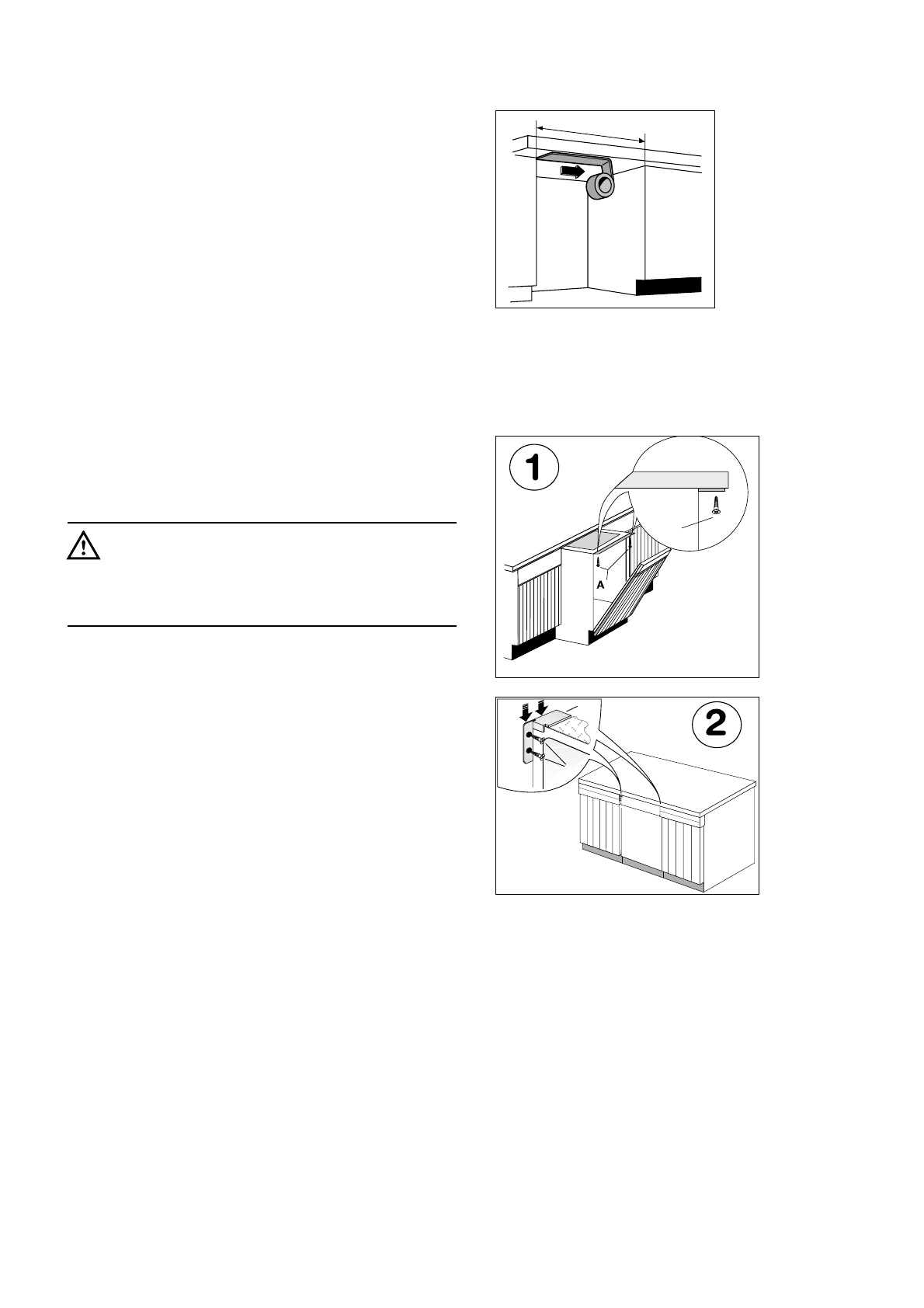 1

A

2