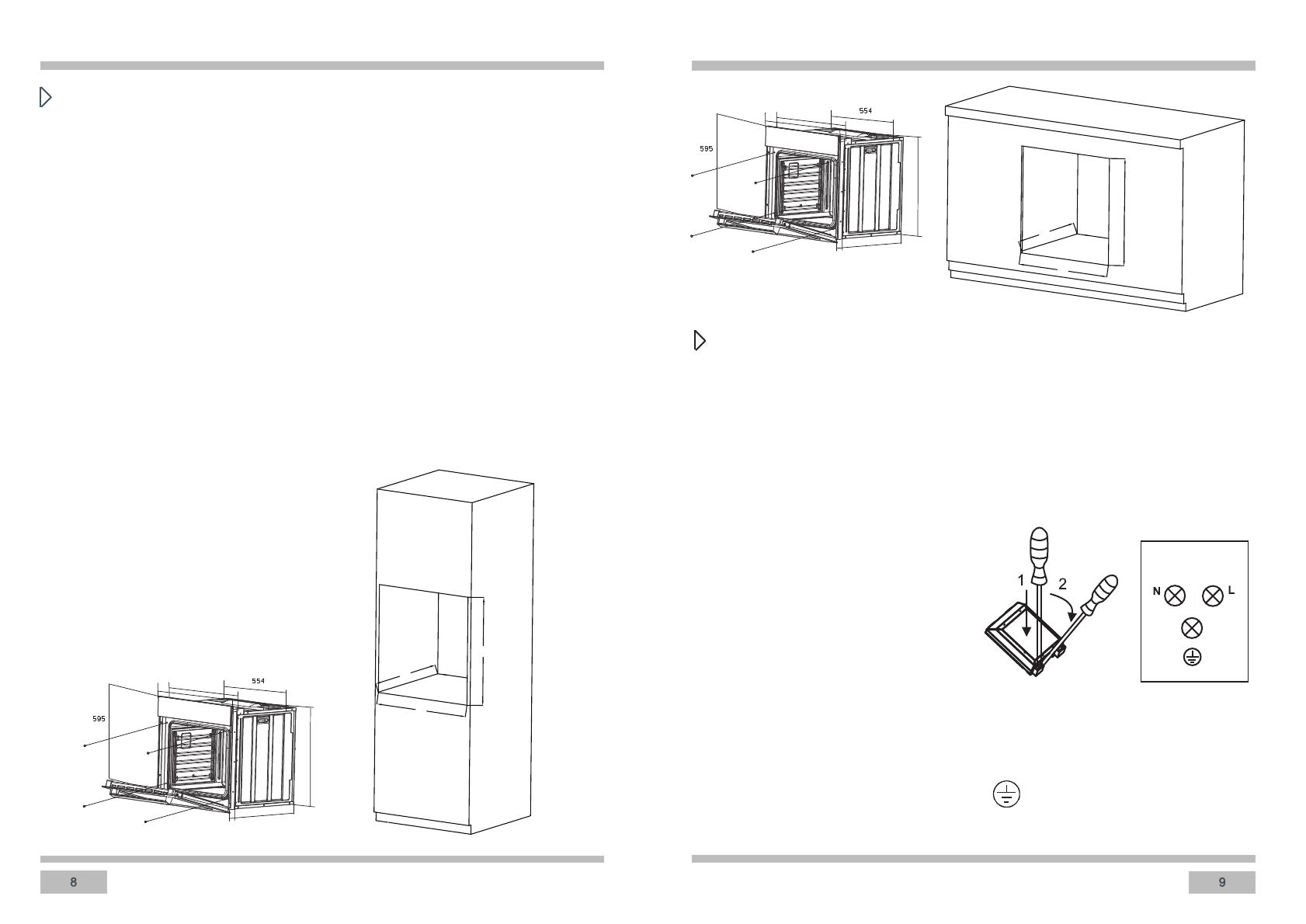 554

595

8

554

595

1

2

N

L

9