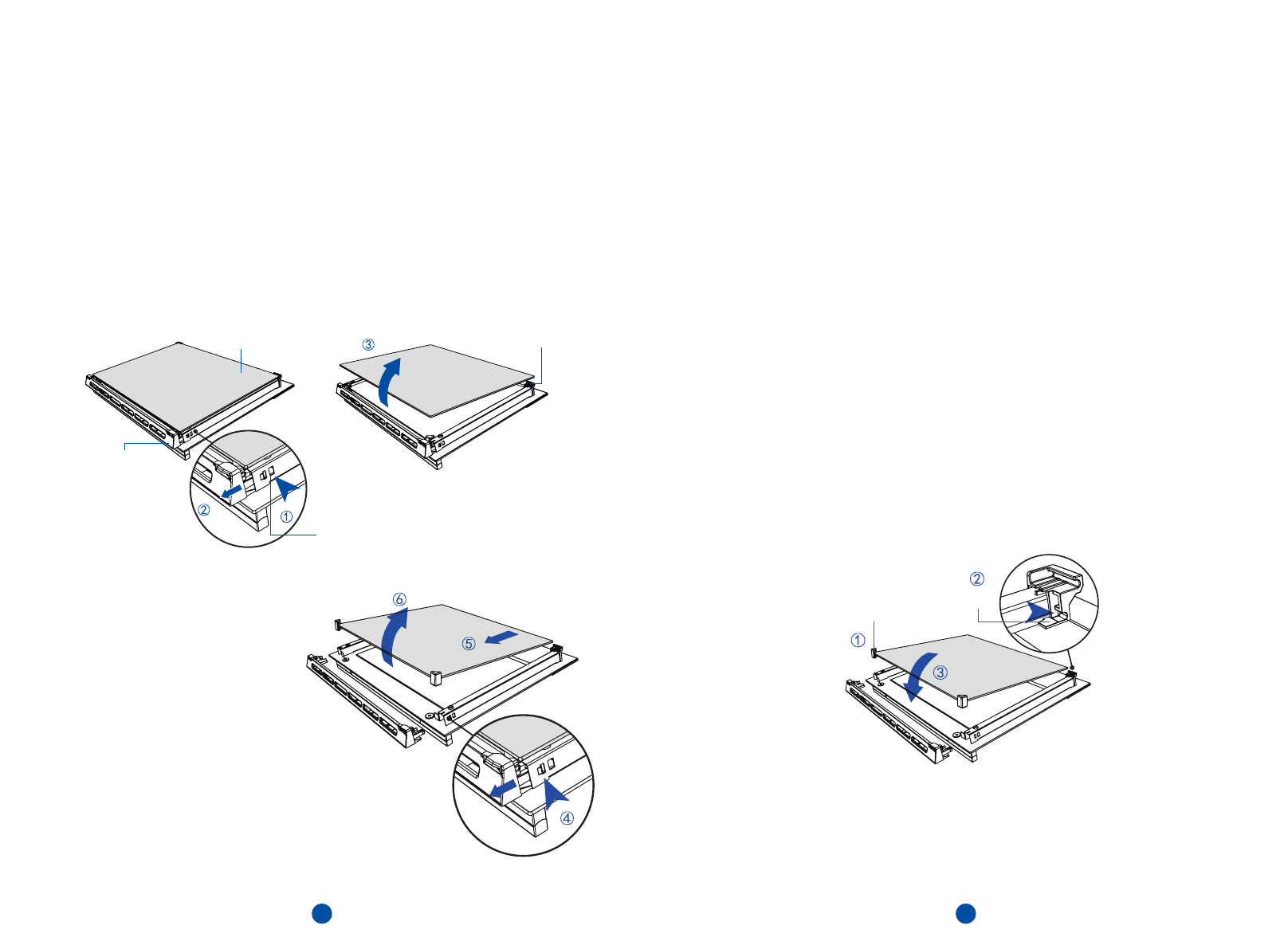 ③

②

①

⑥

⑤

④

②

①

③