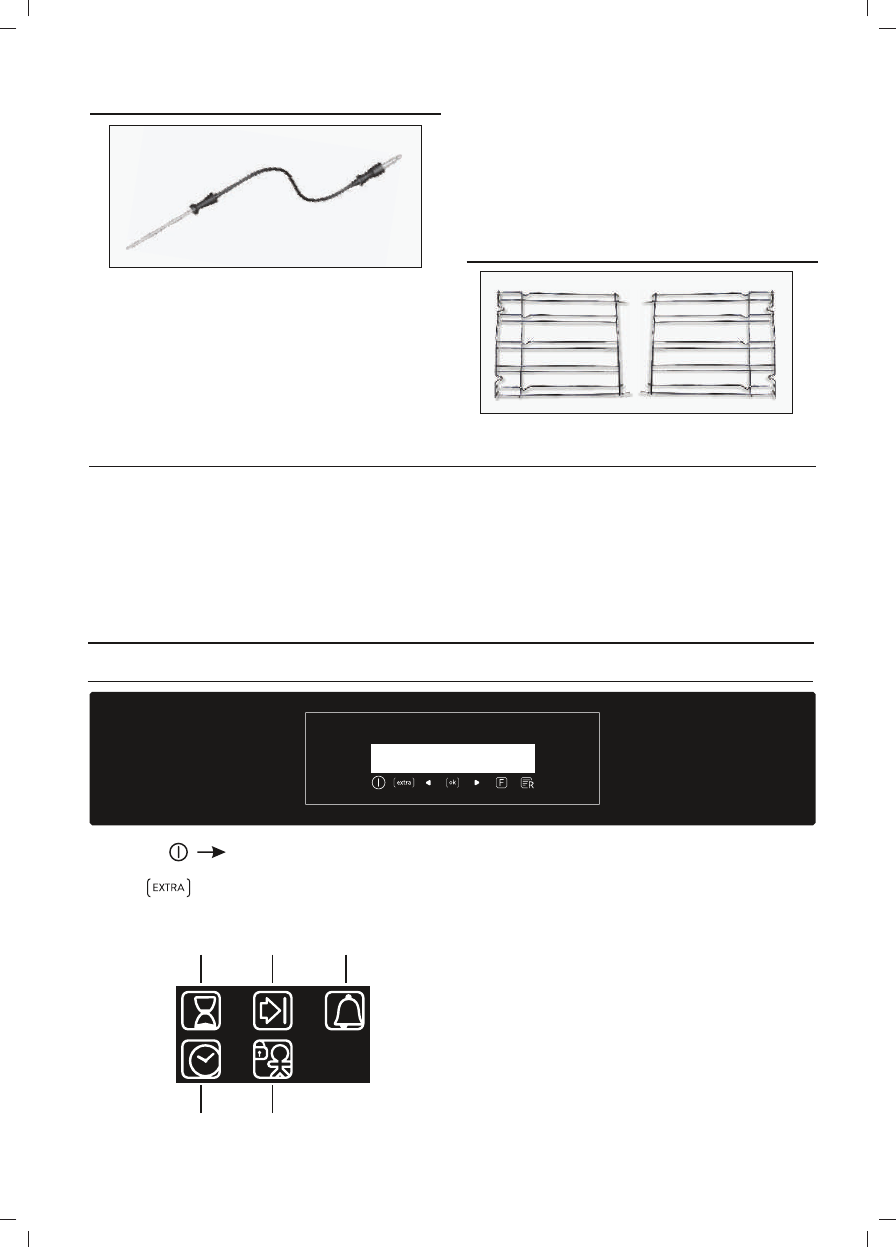 extra ok F R

EXTRA