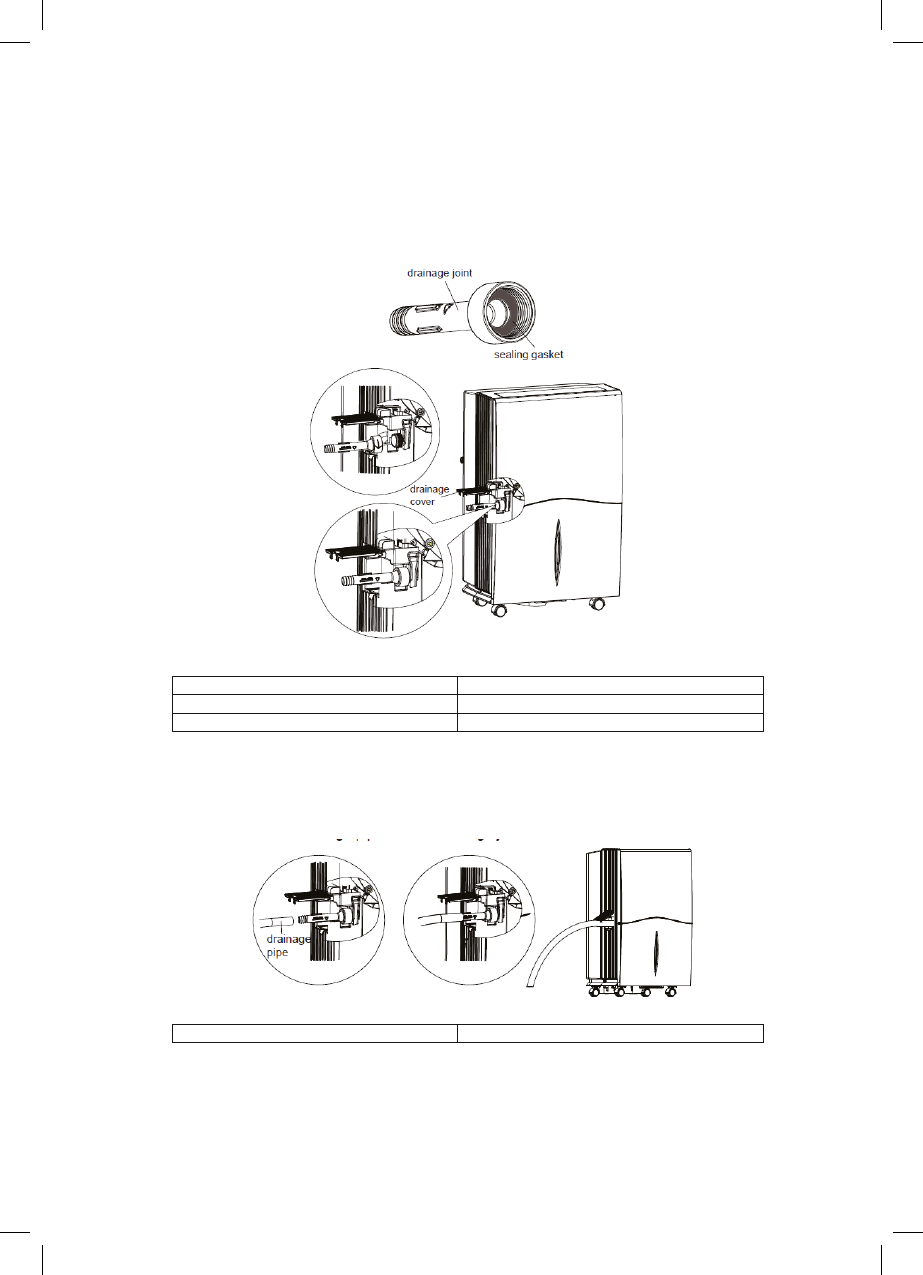 drainage joint

sealing gasket

drainage cover

drainage pipe