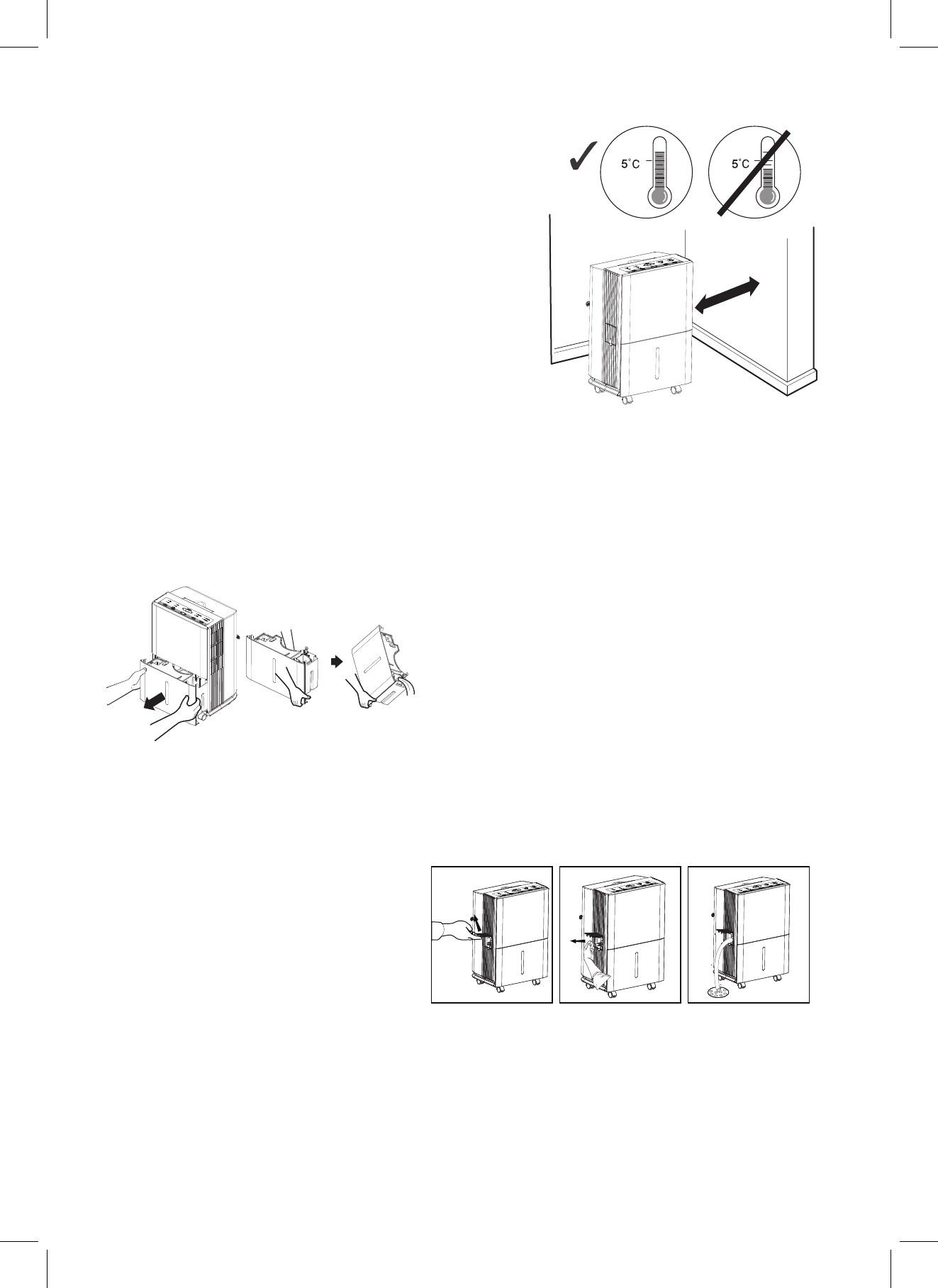 5°C

5°C