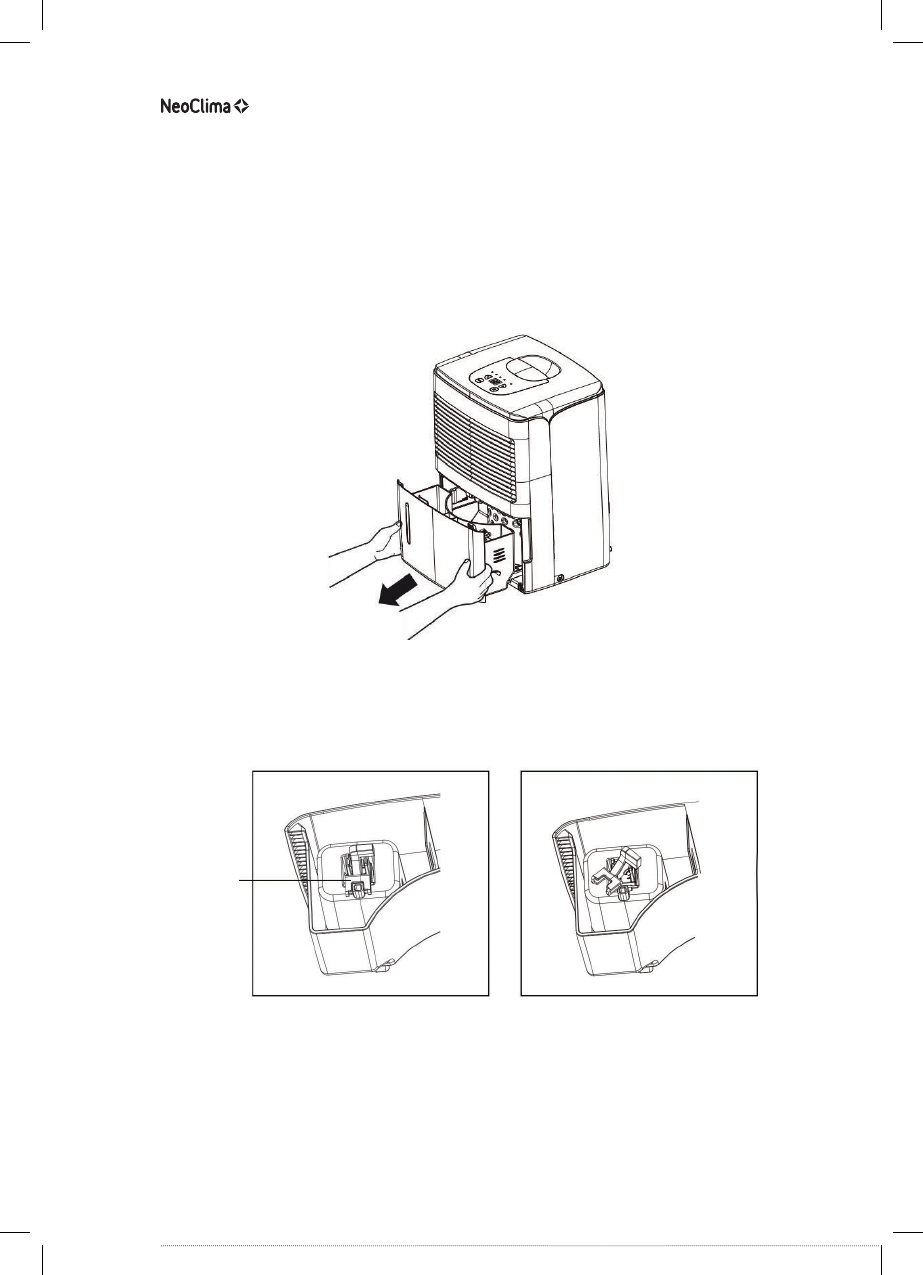 NeoClima