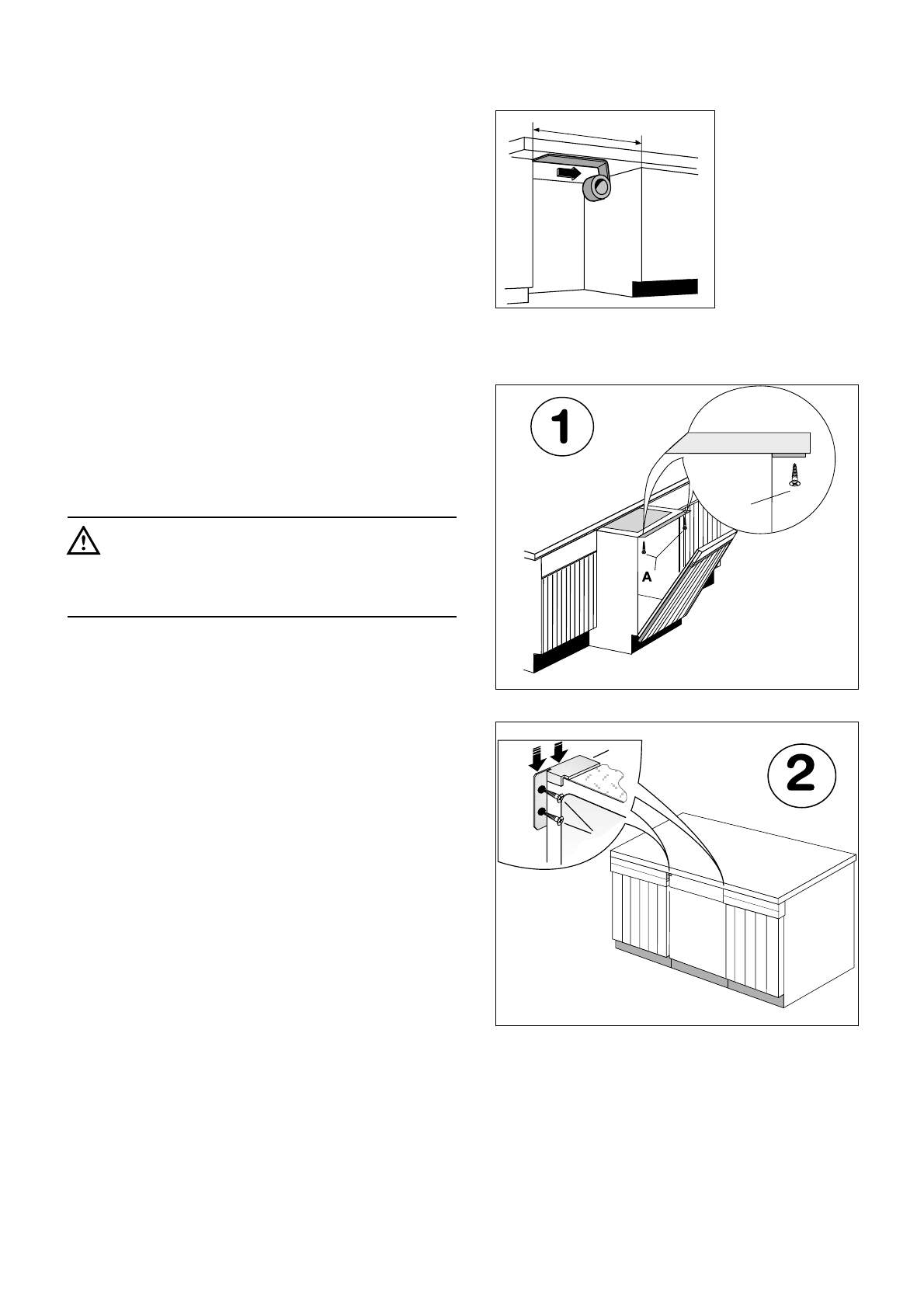 1

A

2