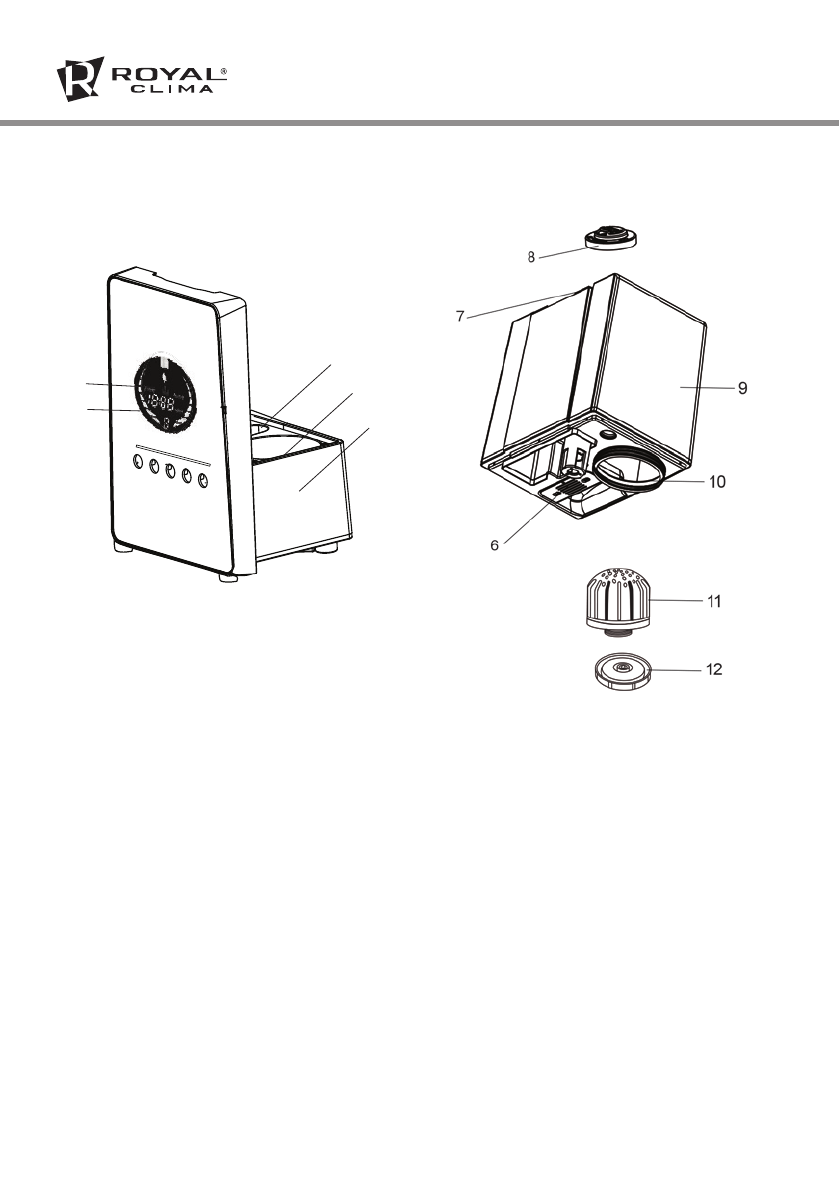 ROYAL® CLIMA

8

7

9

10

6

11

12