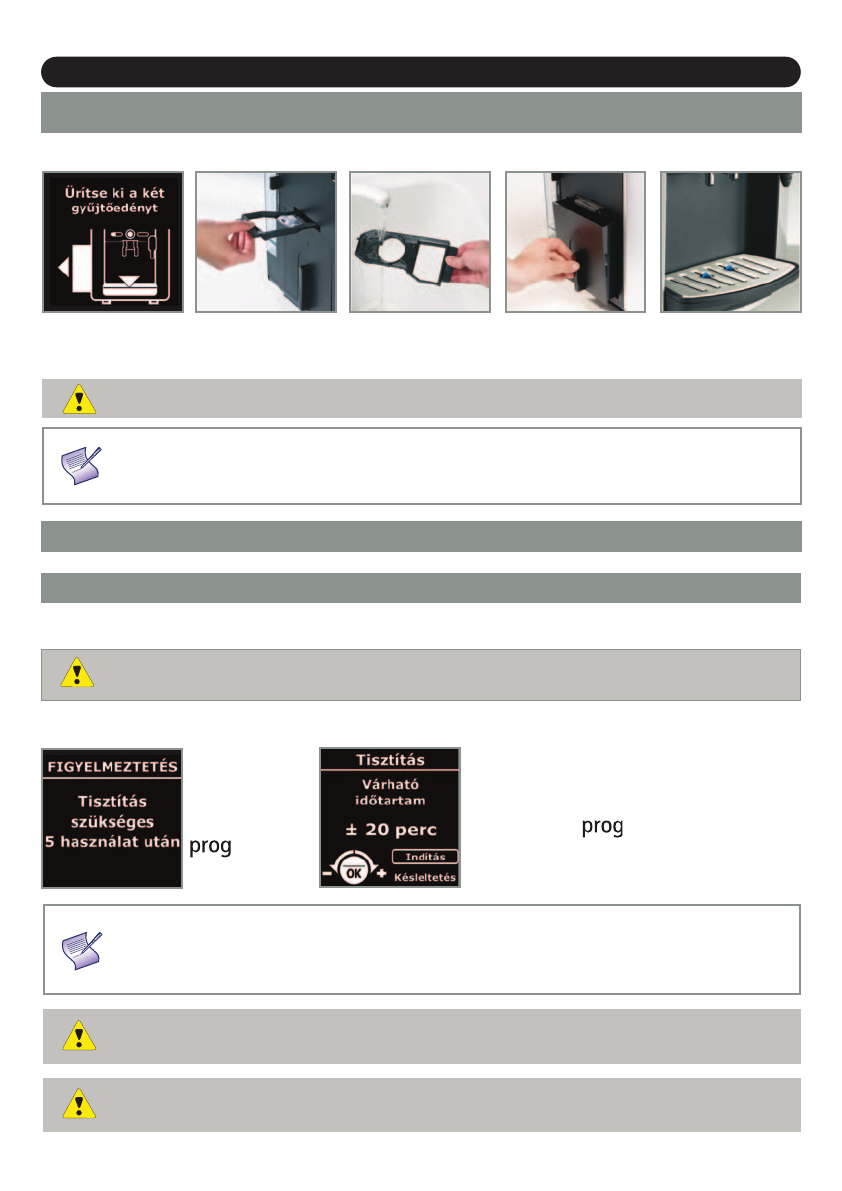 Ürítse ki a két gyűjtőedényt

FIGYELMEZTETÉS
Tisztítás szükséges 5 használat után

prog

Tisztítás
Várható időtartam
± 20 perc
OK
Indítás
Késleltetés

prog